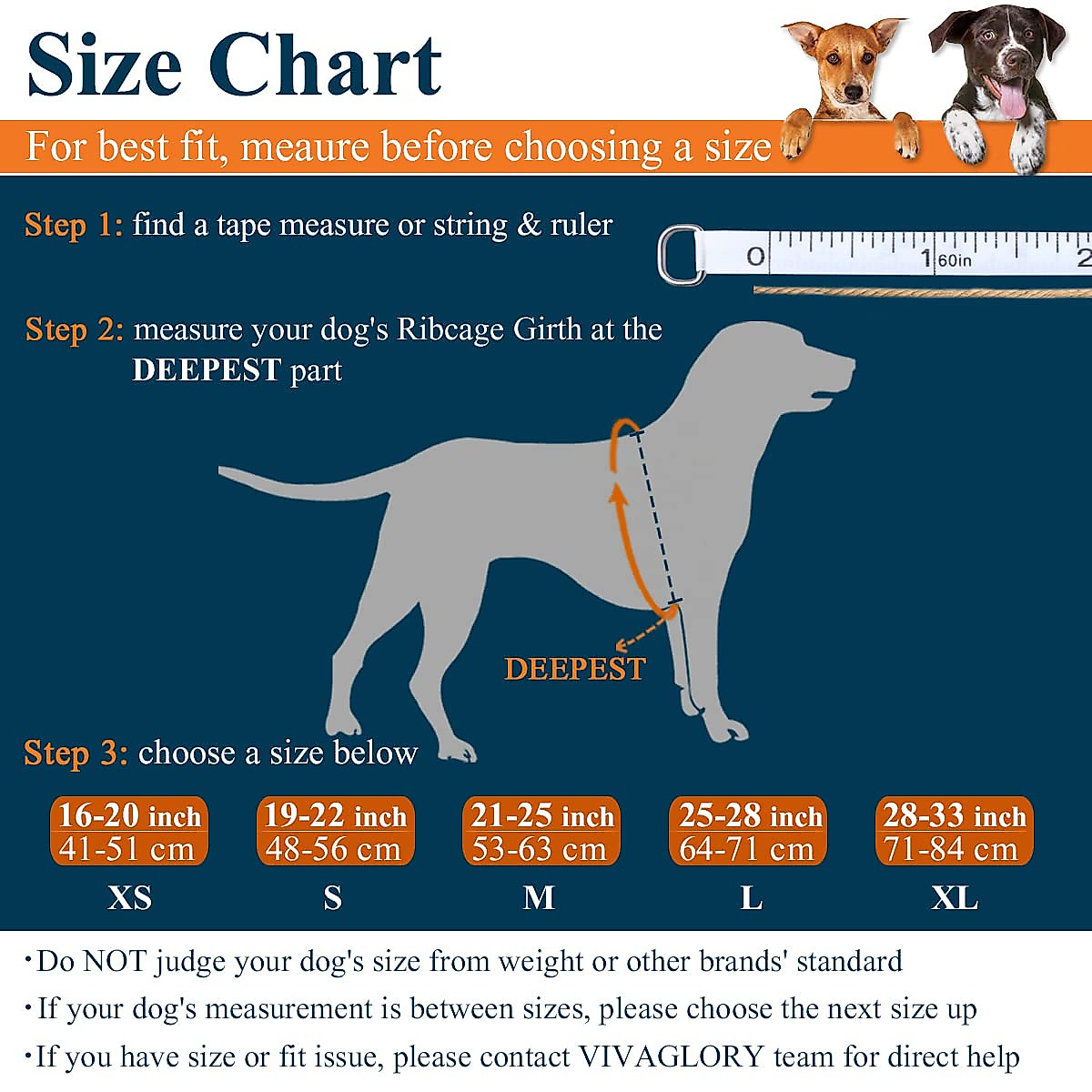 Size Chart

For best fit, meaure before choosing a size

Step 1: find a tape measure or string & ruler

0 1 60in 2

Step 2: measure your dog's Ribcage Girth at the DEEPEST part

DEEPEST

Step 3: choose a size below

| 16-20 inch 41-51 cm | 19-22 inch 48-56 cm | 21-25 inch 53-63 cm | 25-28 inch 64-71 cm | 28-33 inch 71-84 cm |
|---|---|---|---|---|
| XS | S | M | L | XL |

·Do NOT judge your dog's size from weight or other brands' standard

·If your dog's measurement is between sizes, please choose the next size up

·If you have size or fit issue, please contact VIVAGLORY team for direct help