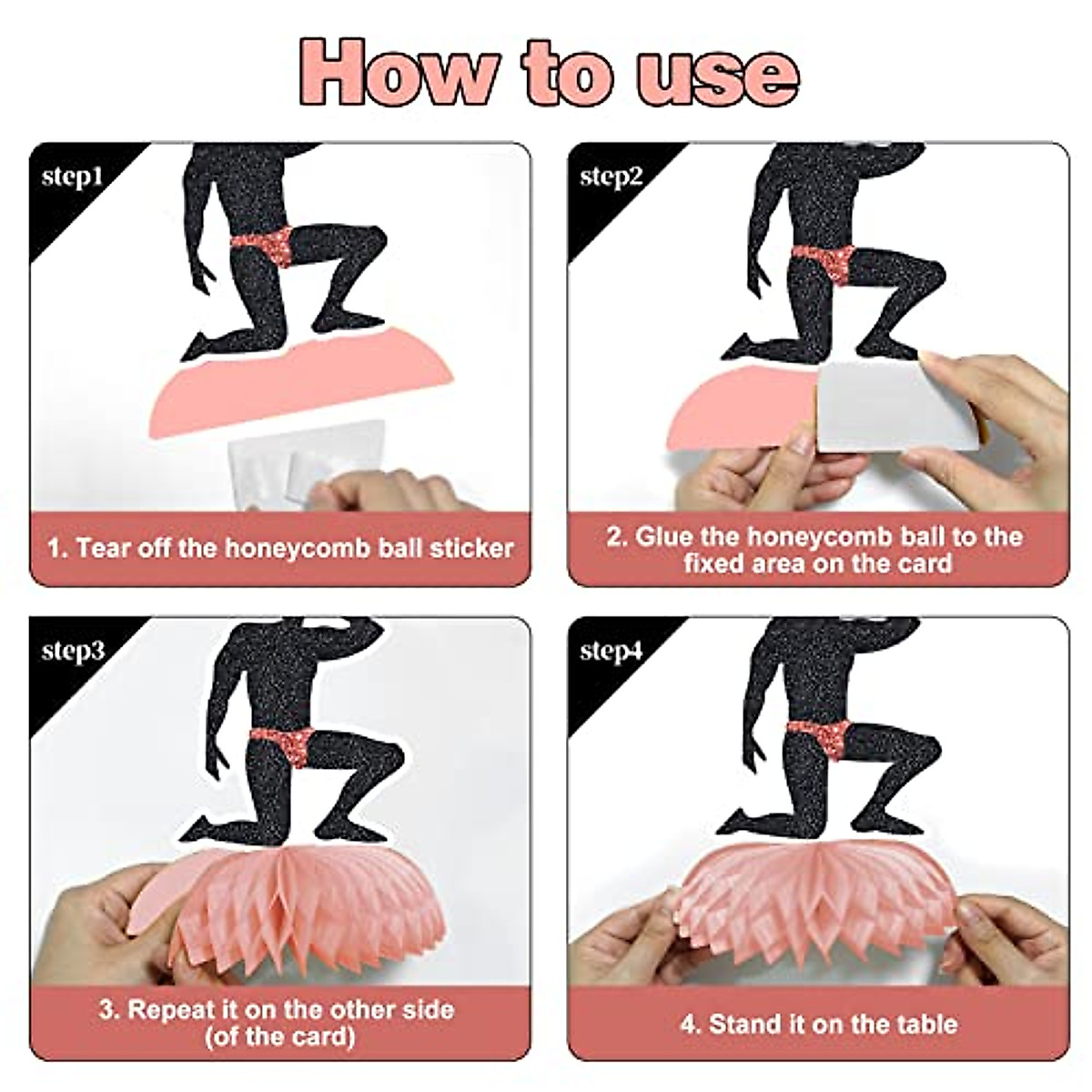 How to use

step1

1. Tear off the honeycomb ball sticker

step2

2. Glue the honeycomb ball to the fixed area on the card

step3

3. Repeat it on the other side (of the card)

step4

4. Stand it on the table