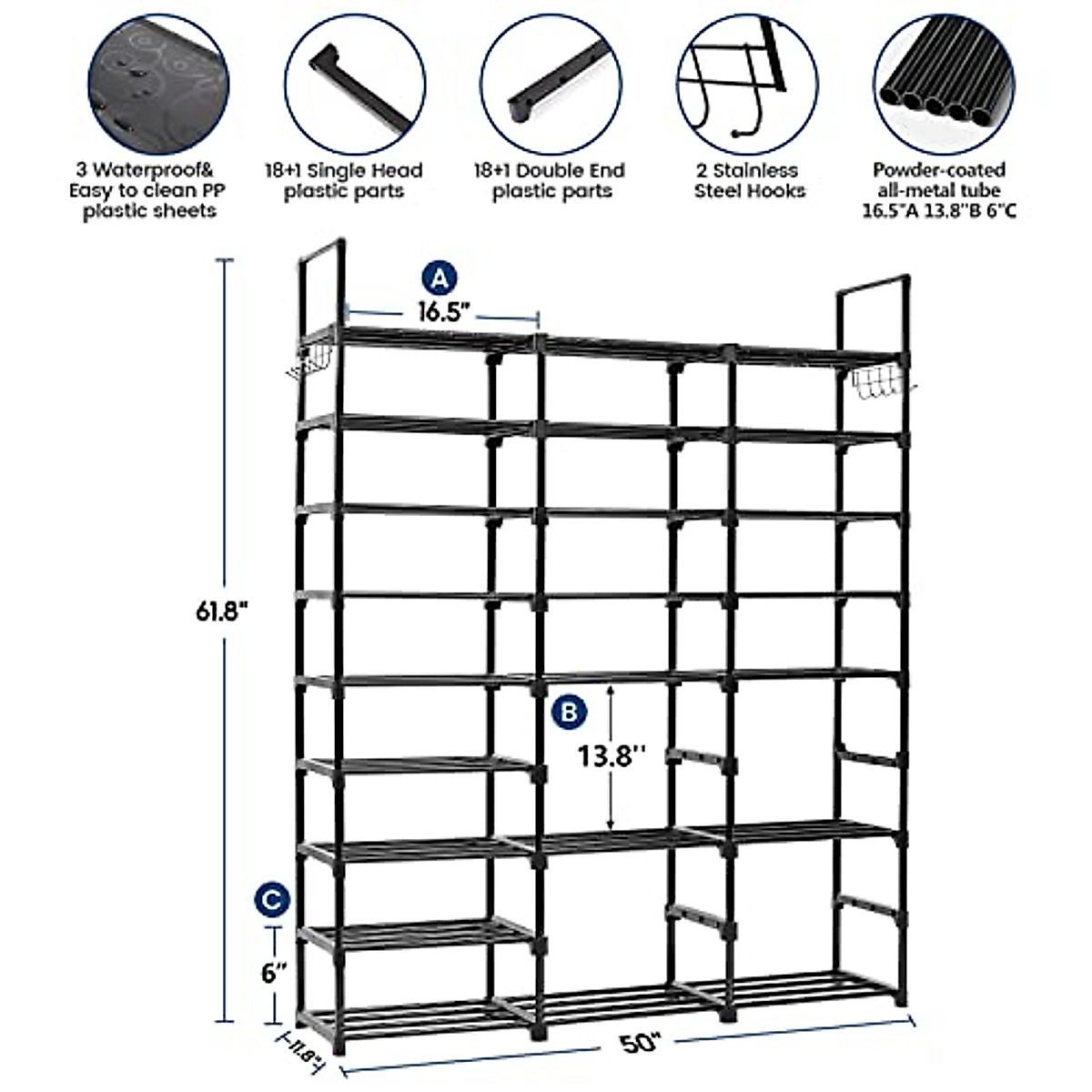 3 Waterproof& Easy to clean PP plastic sheets

18+1 Single Head plastic parts

18+1 Double End plastic parts

2 Stainless Steel Hooks

Powder-coated all-metal tube 16.5"A 13.8"B 6"C

A
16.5"

61.8"

B
13.8''

C
6"

11.8"

50"