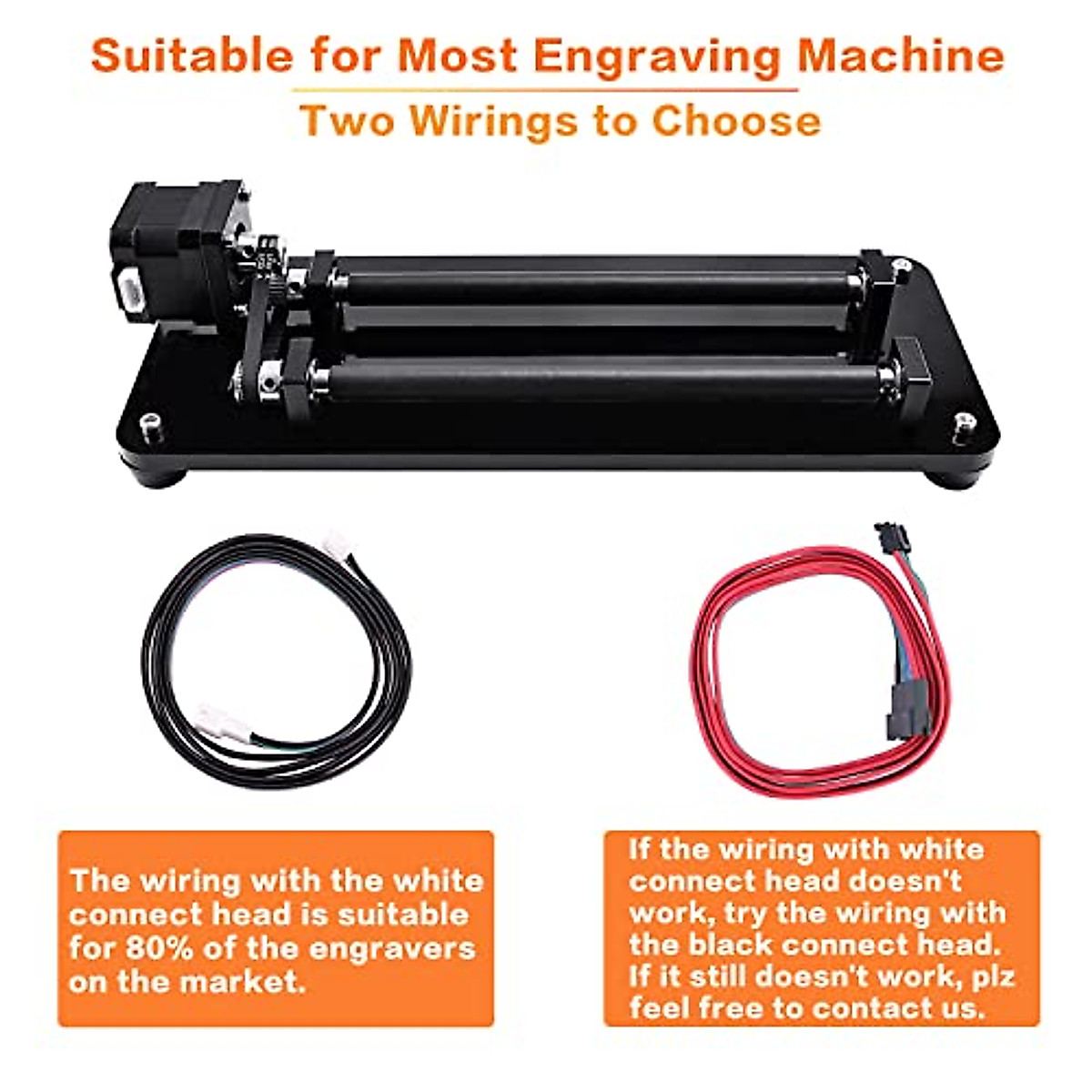 Suitable for Most Engraving Machine

Two Wirings to Choose

The wiring with the white connect head is suitable for 80% of the engravers on the market.

If the wiring with white connect head doesn't work, try the wiring with the black connect head. If it still doesn't work, plz feel free to contact us.