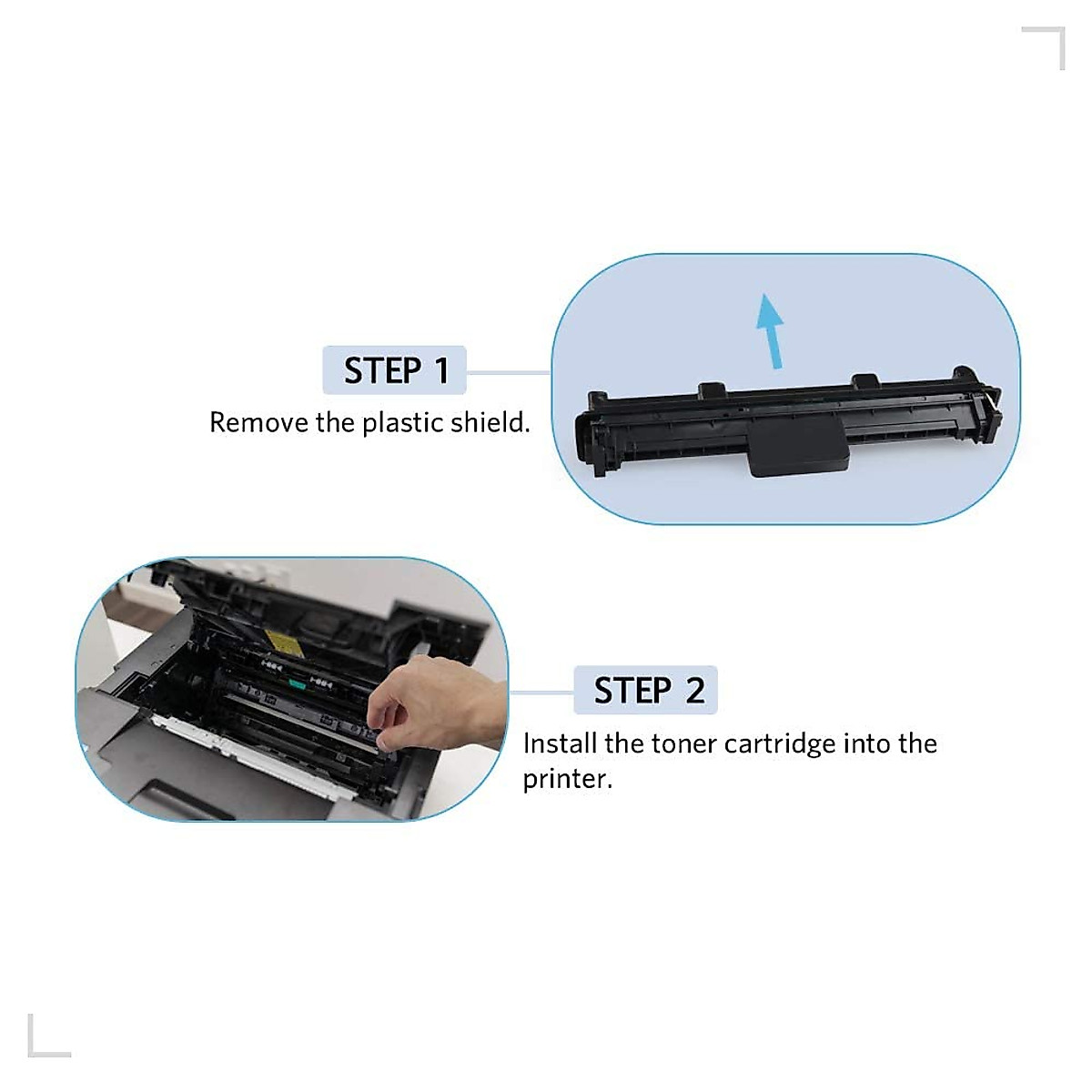 STEP 1
Remove the plastic shield.

STEP 2
Install the toner cartridge into the printer.