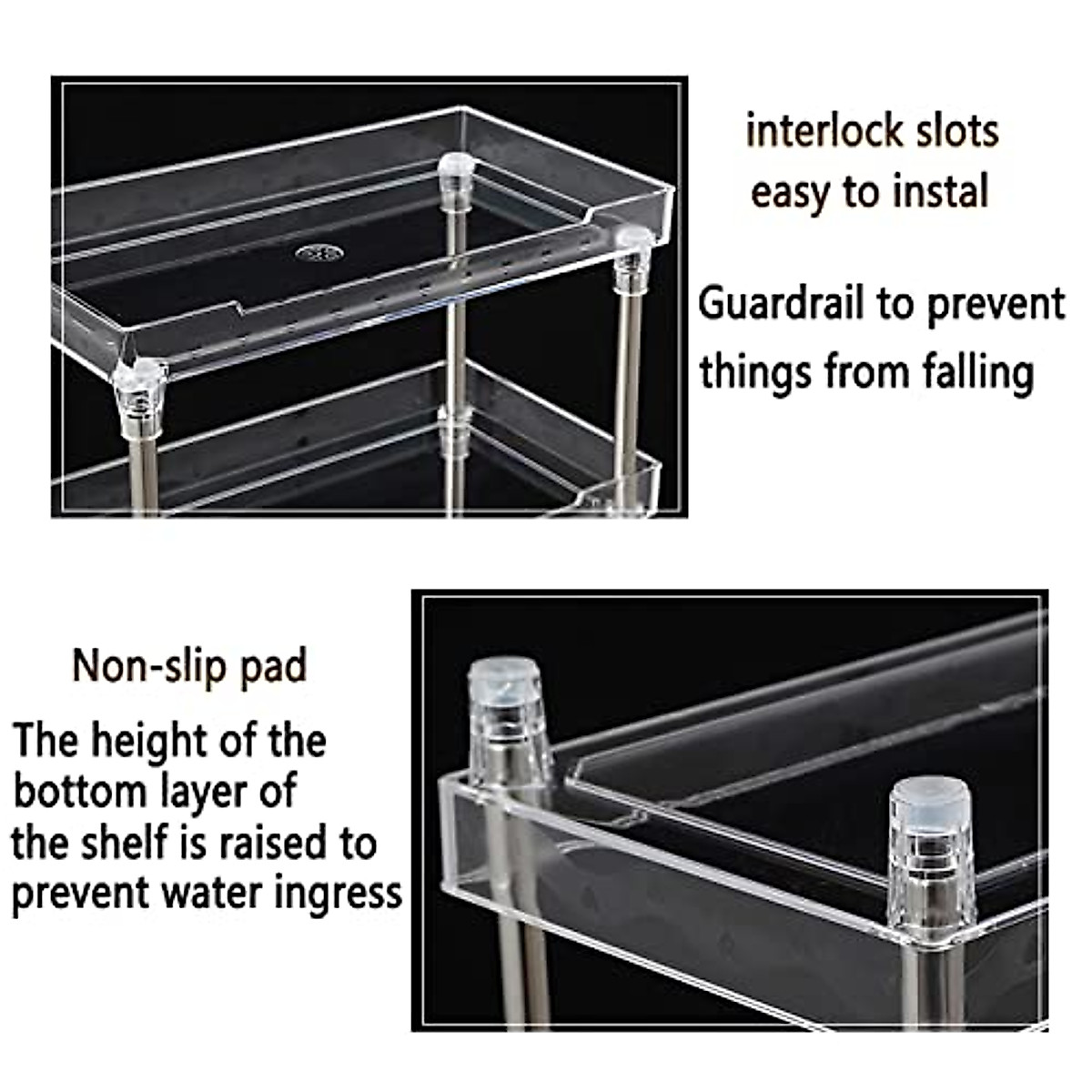 interlock slots
easy to instal

Guardrail to prevent things from falling

Non-slip pad

The height of the bottom layer of the shelf is raised to prevent water ingress