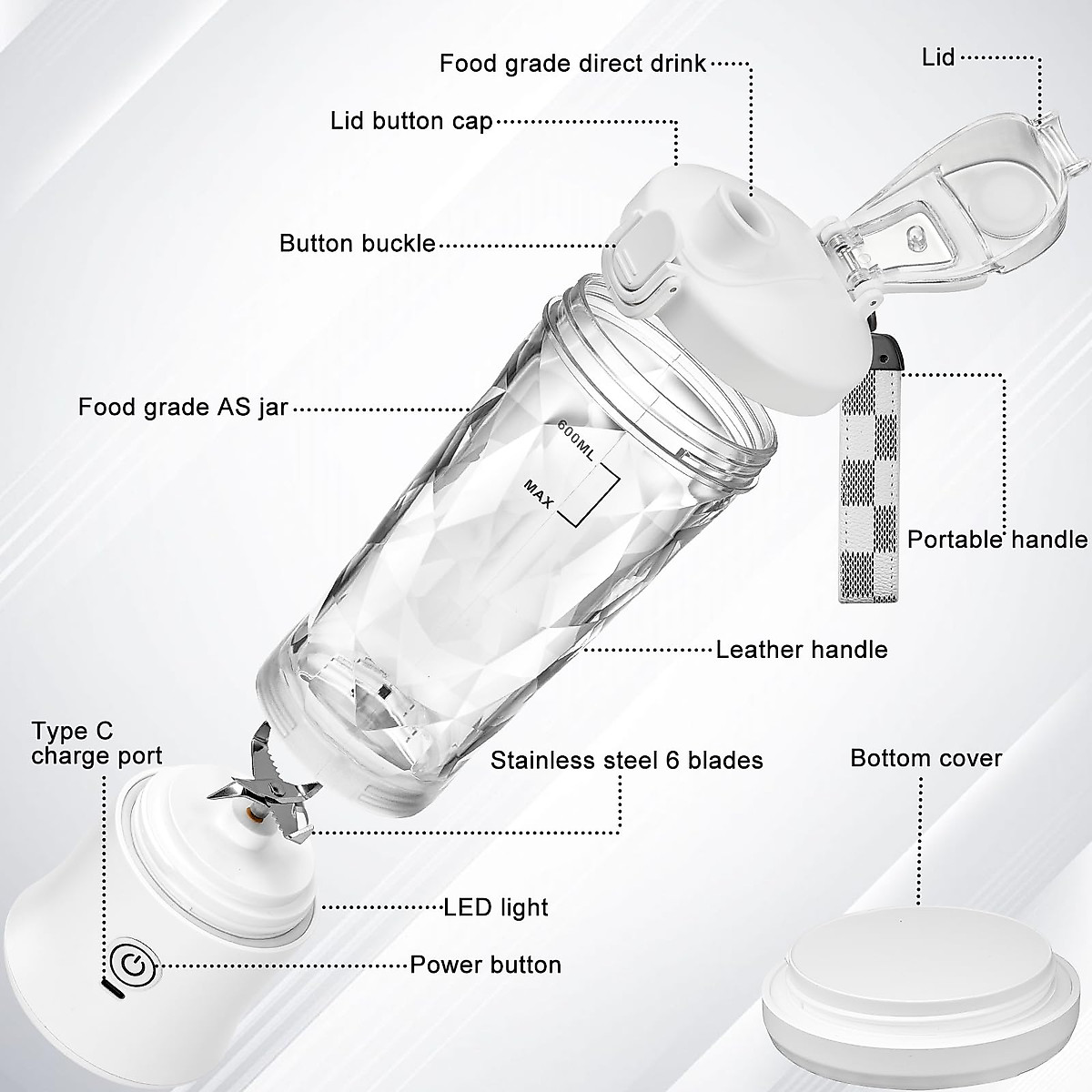 Food grade direct drink

Lid

Lid button cap

Button buckle

Food grade AS jar

600ML

MAX

Portable handle

Leather handle

Type C charge port

Stainless steel 6 blades

Bottom cover

LED light

Power button