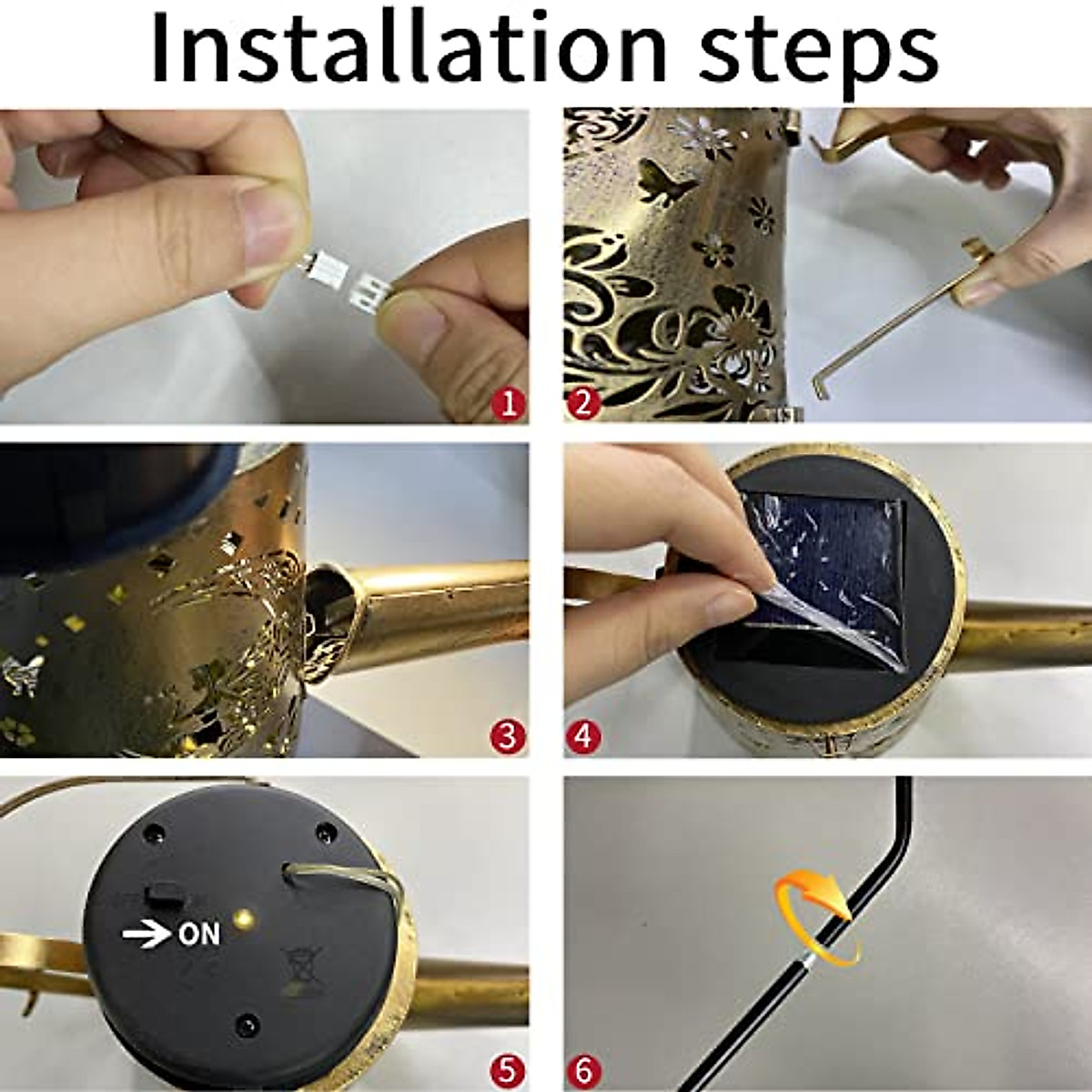 Installation steps

1

2

3

4

ON

5

6