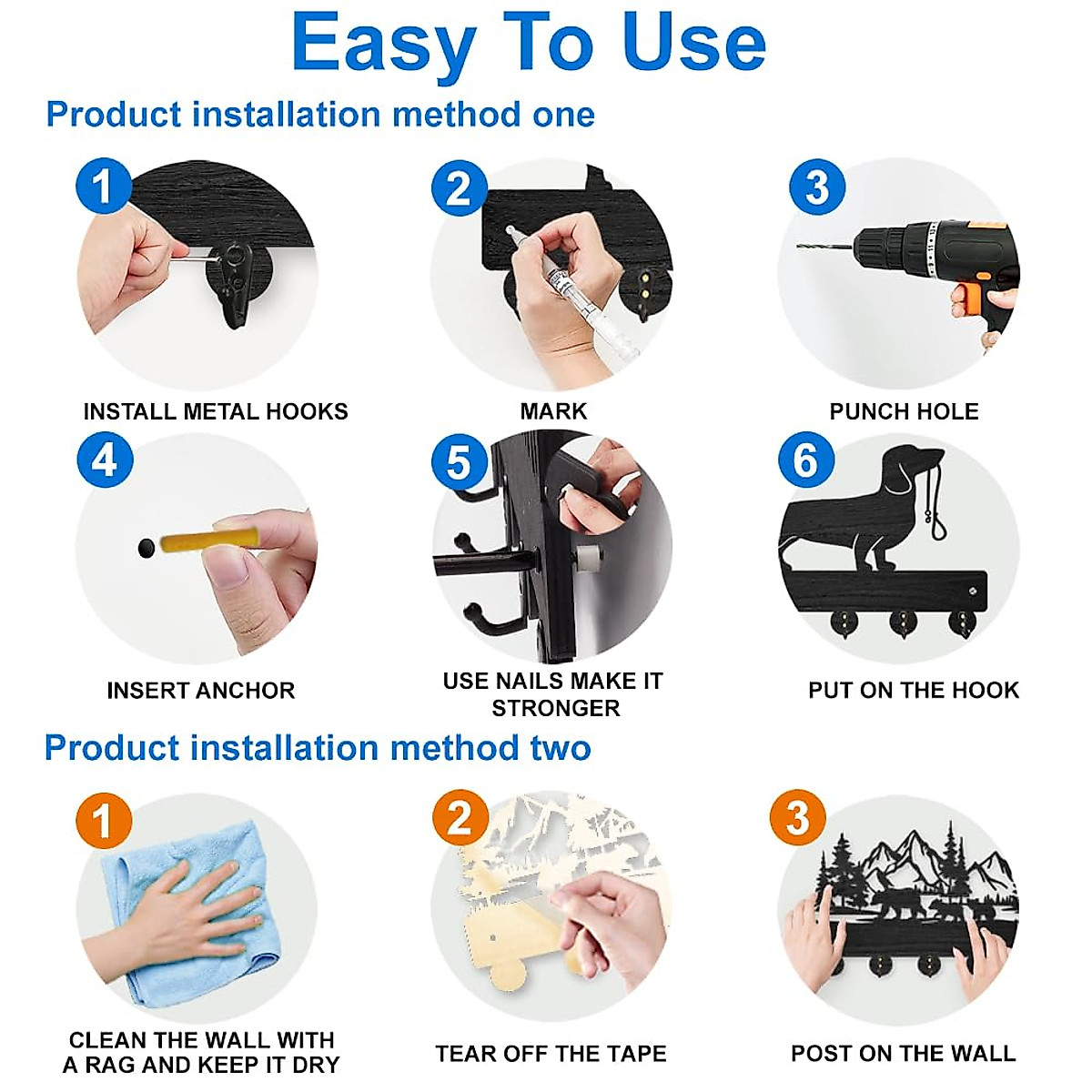 Easy To Use

Product installation method one

1
INSTALL METAL HOOKS

2
MARK

3
PUNCH HOLE

4
INSERT ANCHOR

5
USE NAILS MAKE IT STRONGER

6
PUT ON THE HOOK

Product installation method two

1
CLEAN THE WALL WITH A RAG AND KEEP IT DRY

2
TEAR OFF THE TAPE

3
POST ON THE WALL