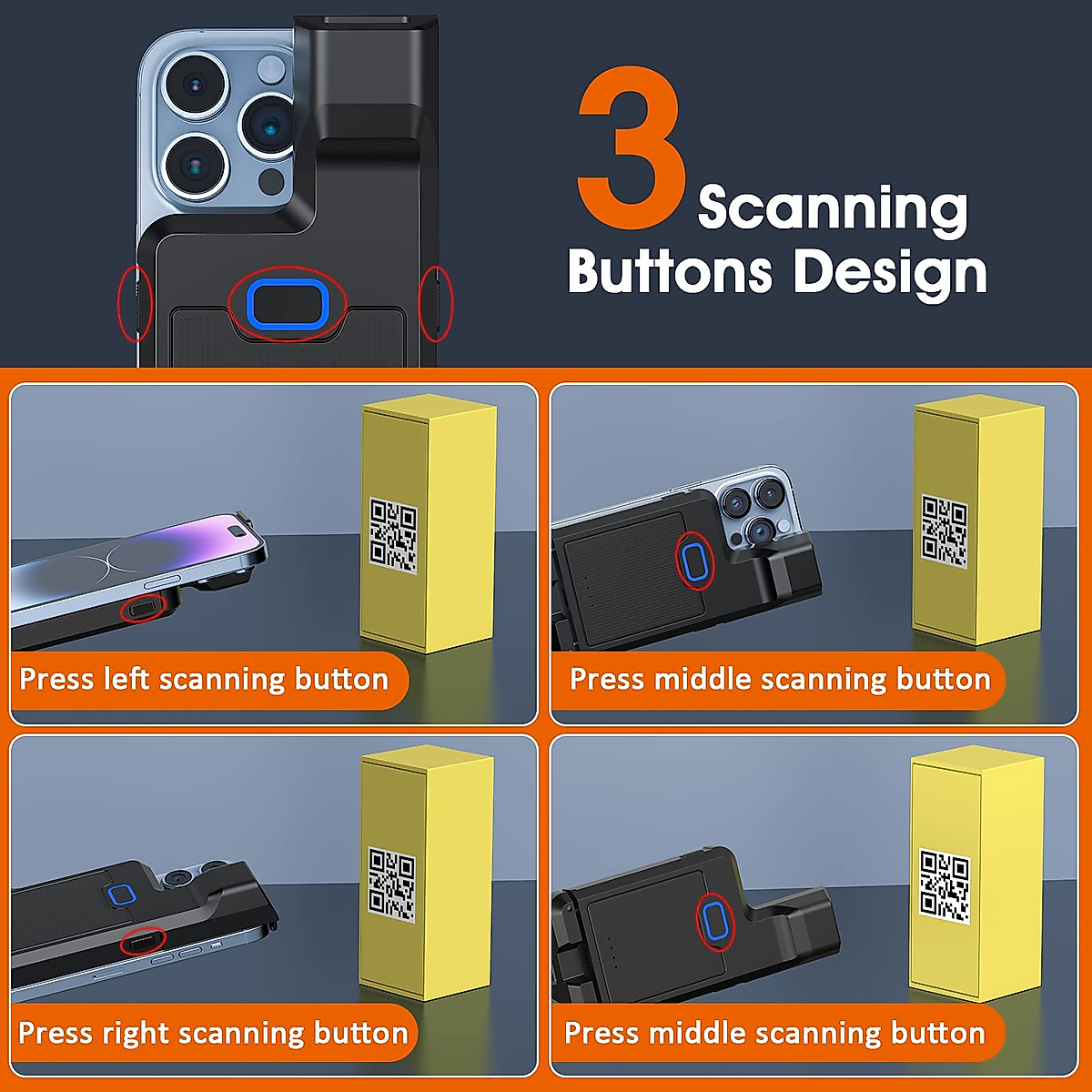 3 Scanning Buttons Design

Press left scanning button

Press middle scanning button

Press right scanning button

Press middle scanning button