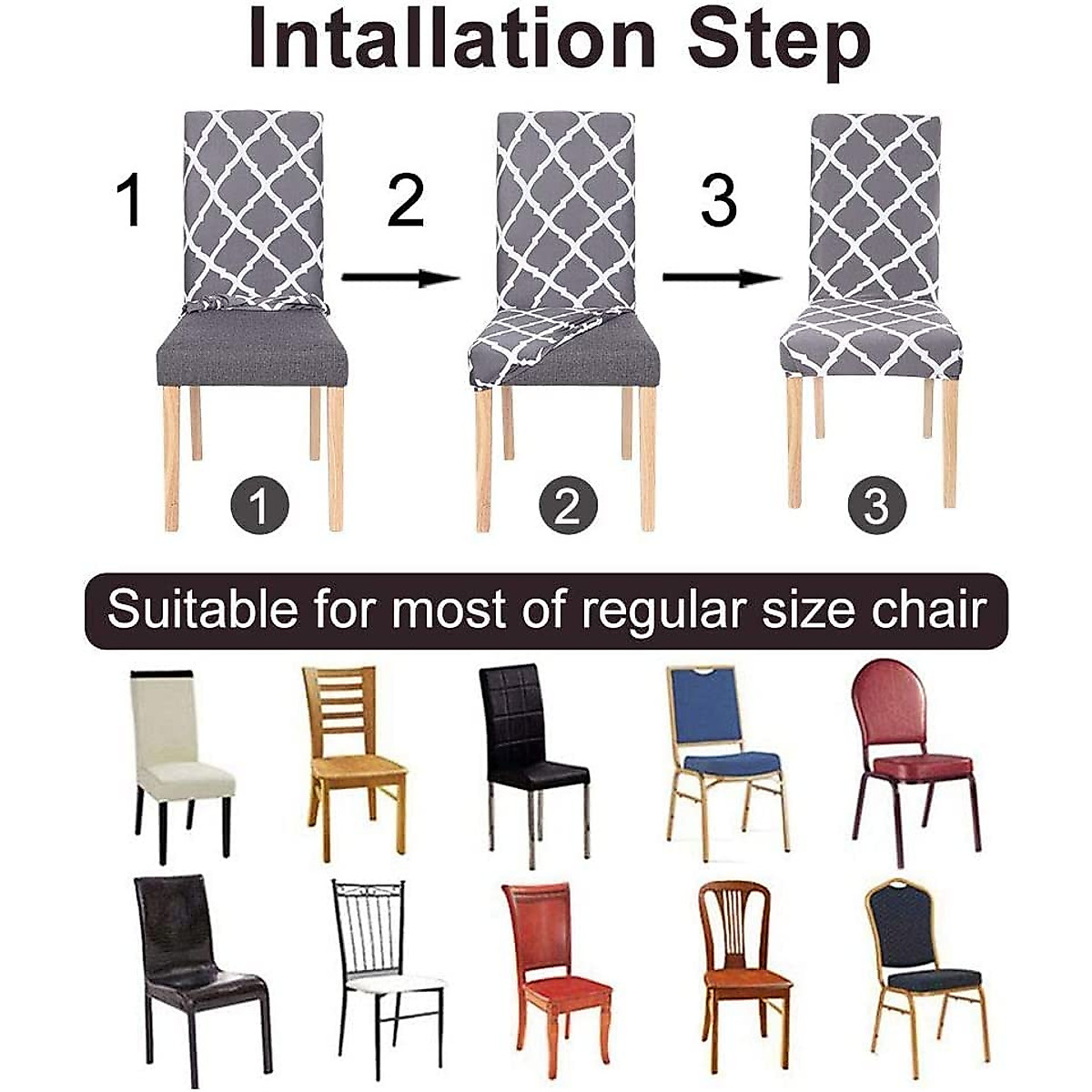 Intallation Step

1

2

3

1

2

3

Suitable for most of regular size chair