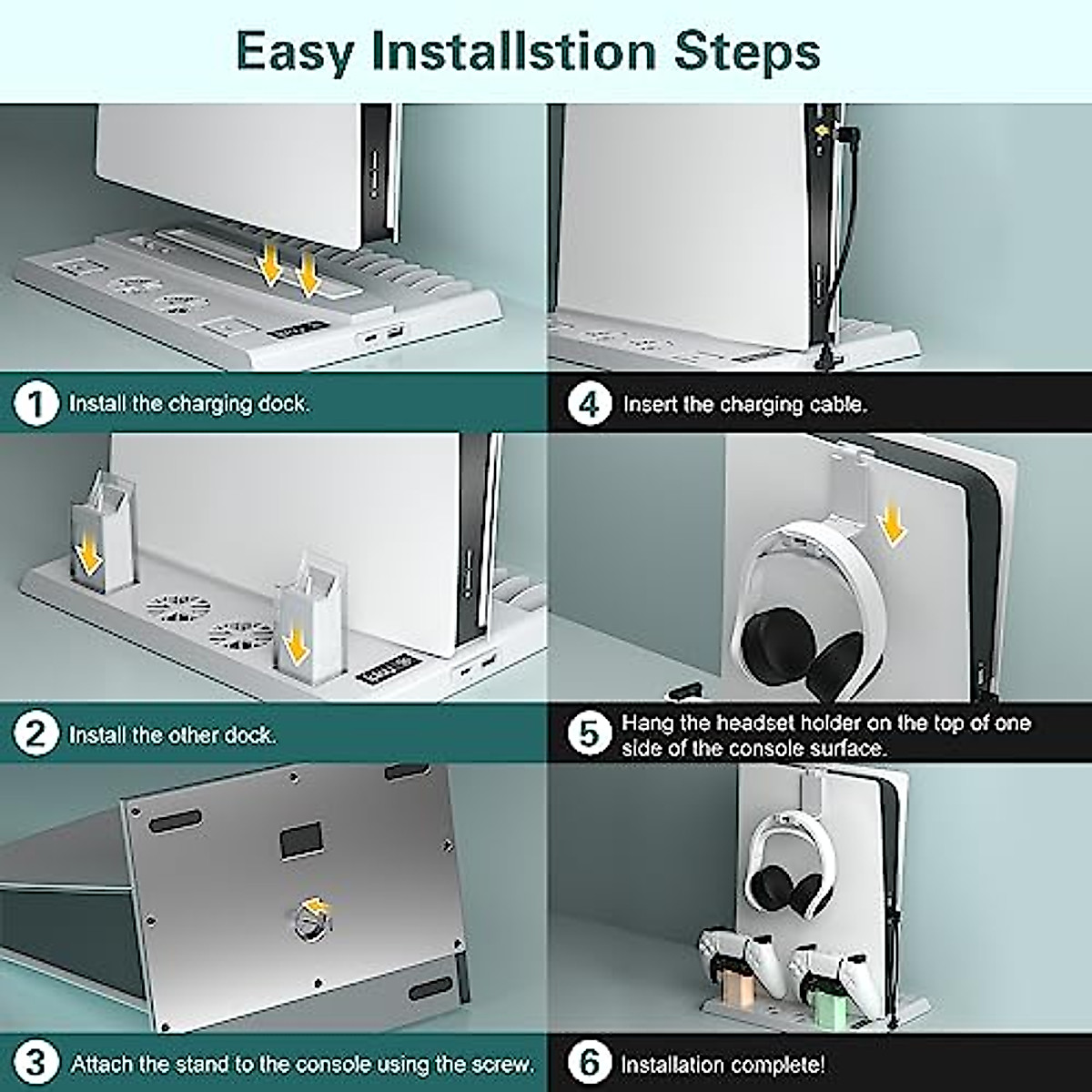 Easy Installstion Steps

1 Install the charging dock.

2 Install the other dock.

3 Attach the stand to the console using the screw.

4 Insert the charging cable.

5 Hang the headset holder on the top of one side of the console surface.

6 Installation complete!