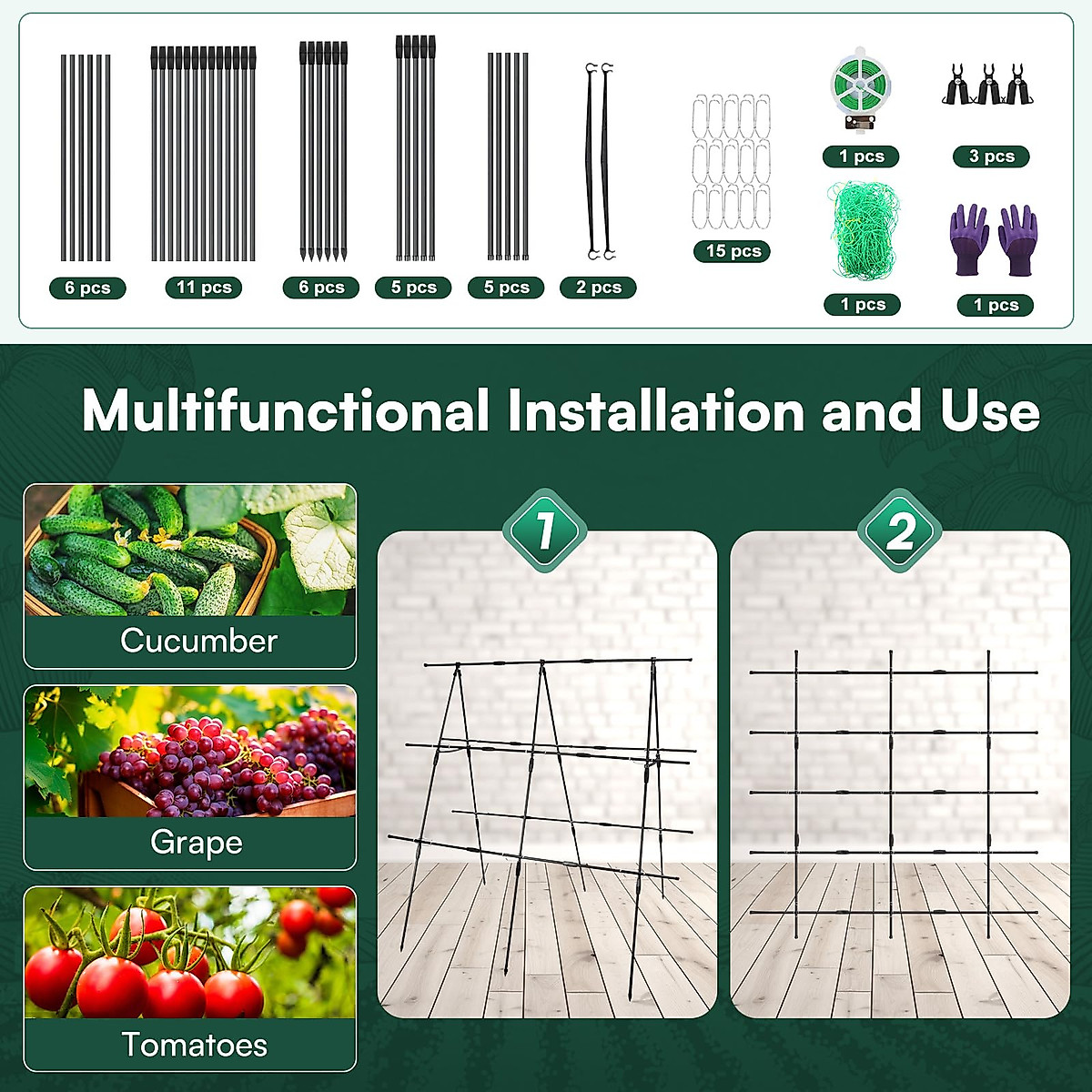 6 pcs 11 pcs 6 pcs 5 pcs 5 pcs 2 pcs 15 pcs 1 pcs 3 pcs 1 pcs 1 pcs

Multifunctional Installation and Use

Cucumber

Grape

Tomatoes

1

2