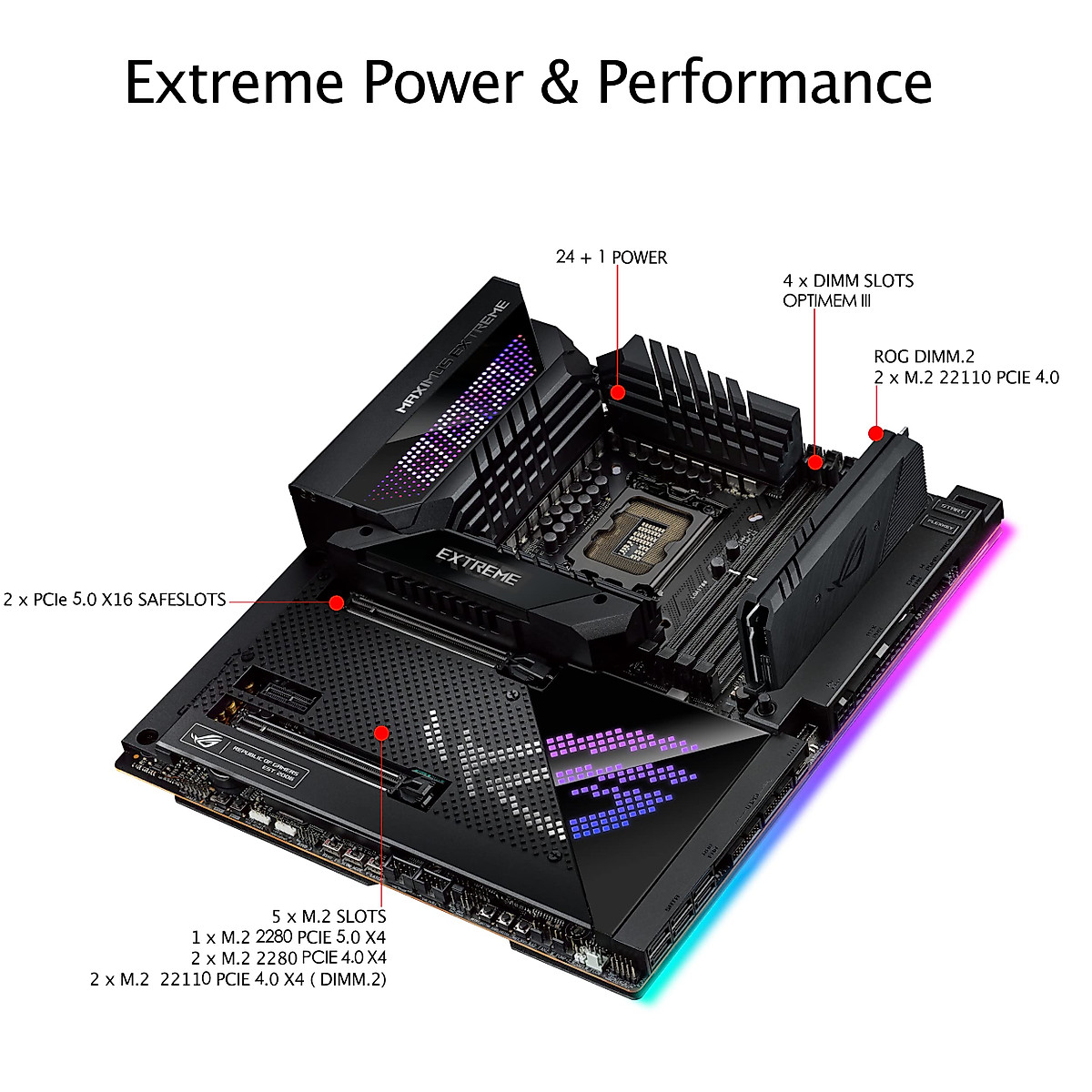 Extreme Power & Performance

24 + 1 POWER

4 x DIMM SLOTS
OPTIMEM III

ROG DIMM.2
2 x M.2 22110 PCIE 4.0

MAXIMUS EXTREME

EXTREME

START
FLEXKEY

2 x PCIe 5.0 X16 SAFESLOTS

REPUBLIC OF GAMERS
EST. 2006

5 x M.2 SLOTS
1 x M.2 2280 PCIE 5.0 X4
2 x M.2 2280 PCIE 4.0 X4
2 x M.2 22110 PCIE 4.0 X4 ( DIMM.2)