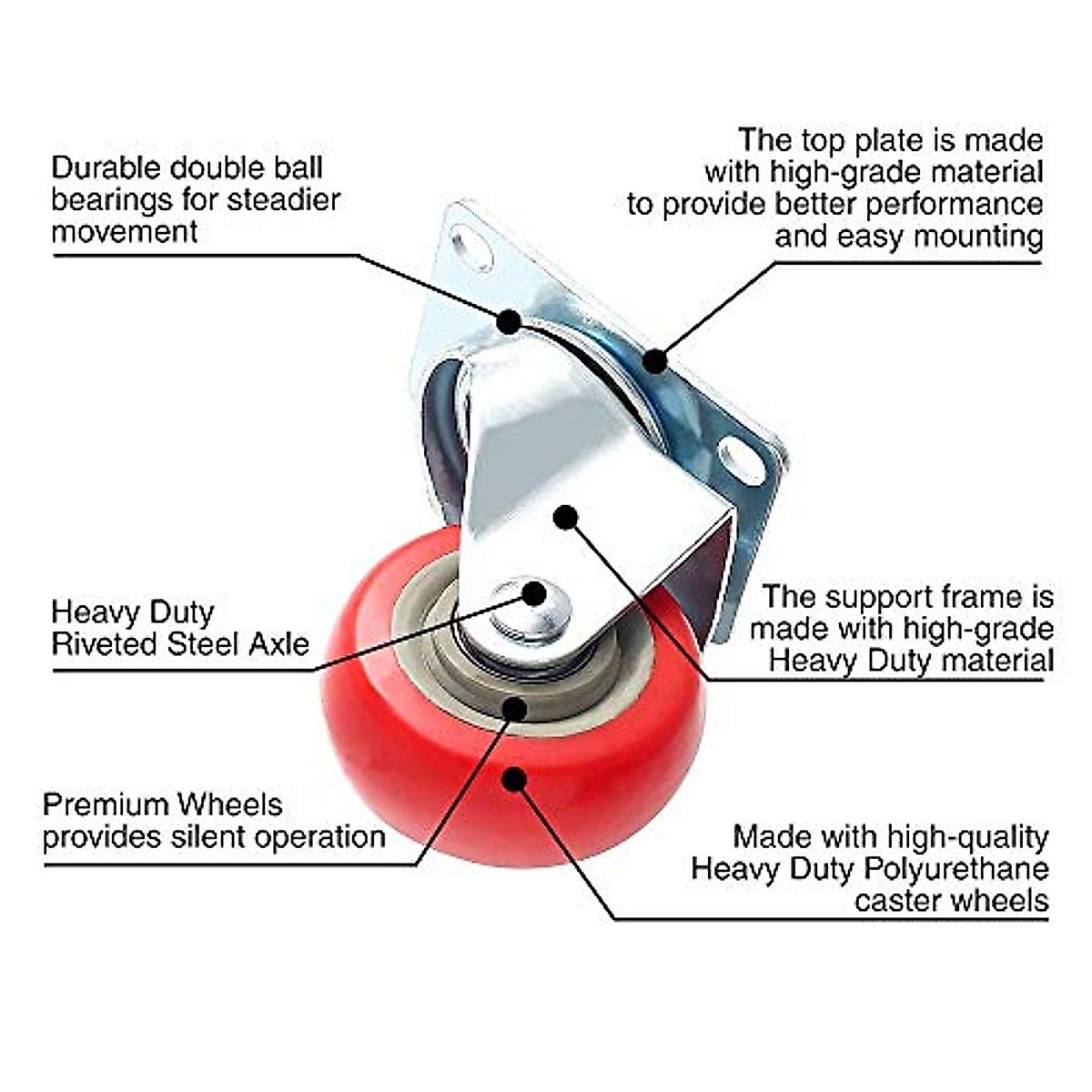 Durable double ball bearings for steadier movement

The top plate is made with high-grade material to provide better performance and easy mounting

Heavy Duty Riveted Steel Axle

The support frame is made with high-grade Heavy Duty material

Premium Wheels provides silent operation

Made with high-quality Heavy Duty Polyurethane caster wheels