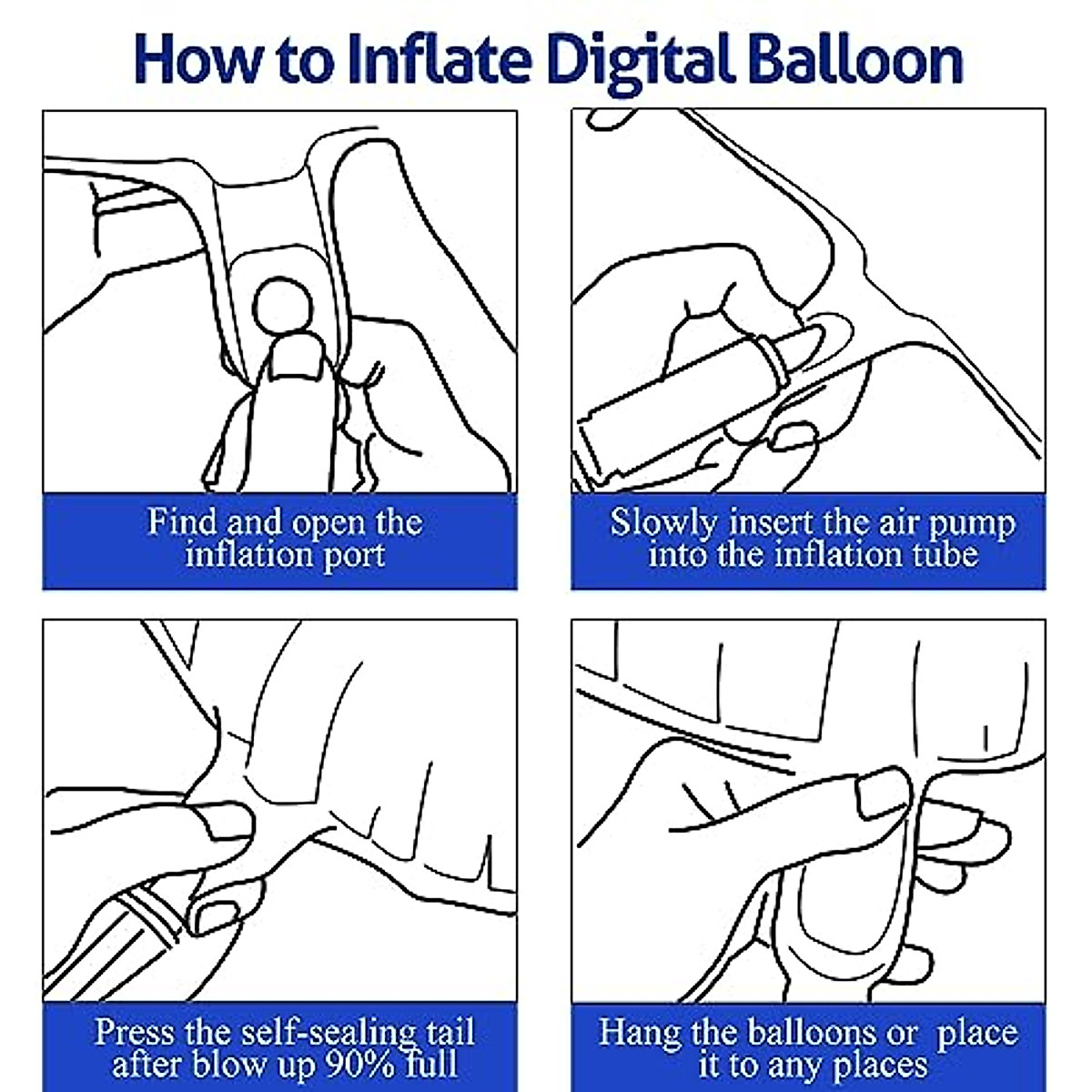 How to Inflate Digital Balloon

Find and open the inflation port

Slowly insert the air pump into the inflation tube

Press the self-sealing tail after blow up 90% full

Hang the balloons or place it to any places