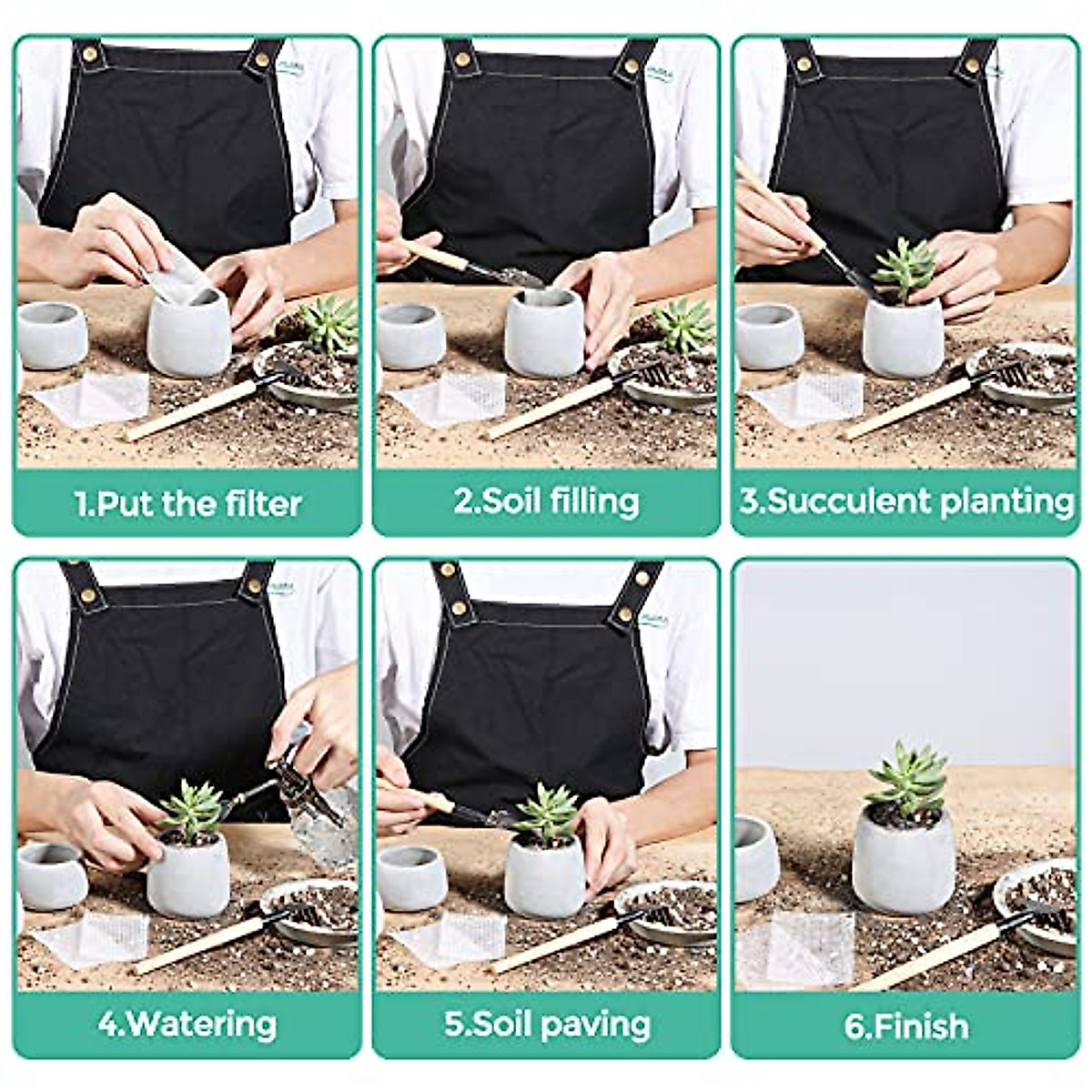 1.Put the filter

2.Soil filling

3.Succulent planting

4.Watering

5.Soil paving

6.Finish