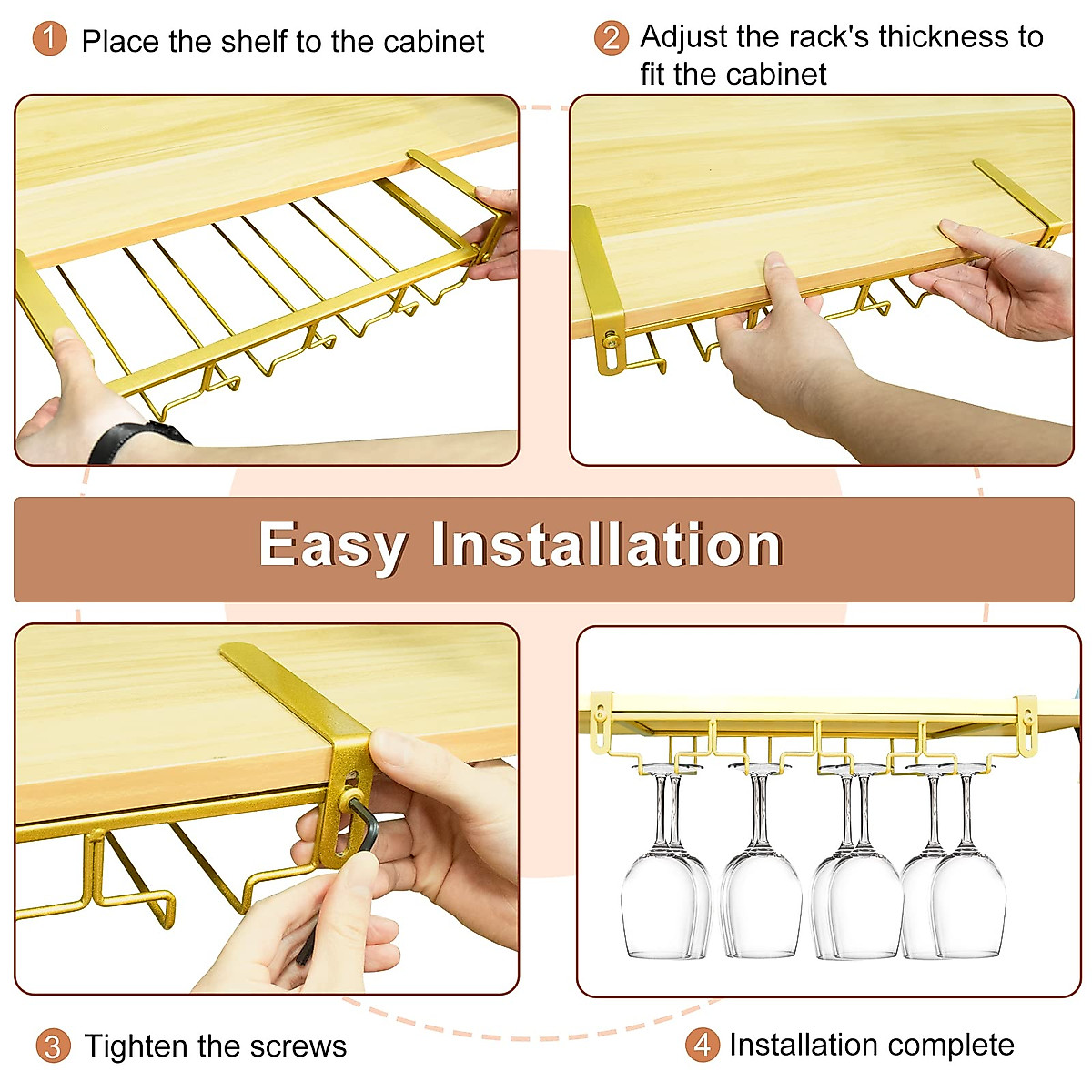 1 Place the shelf to the cabinet

2 Adjust the rack's thickness to fit the cabinet

Easy Installation

3 Tighten the screws

4 Installation complete