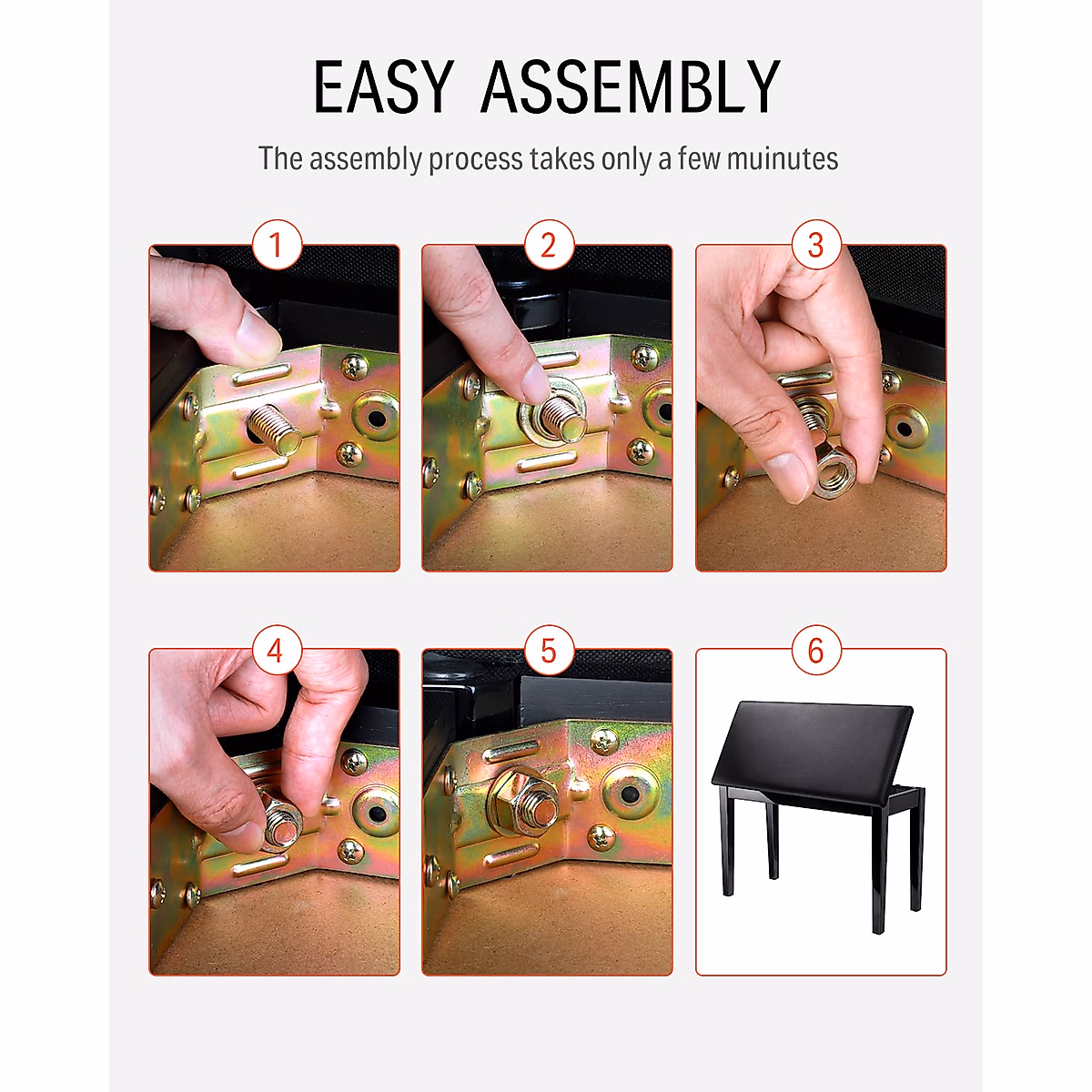 EASY ASSEMBLY

The assembly process takes only a few muinutes

1

2

3

4

5

6