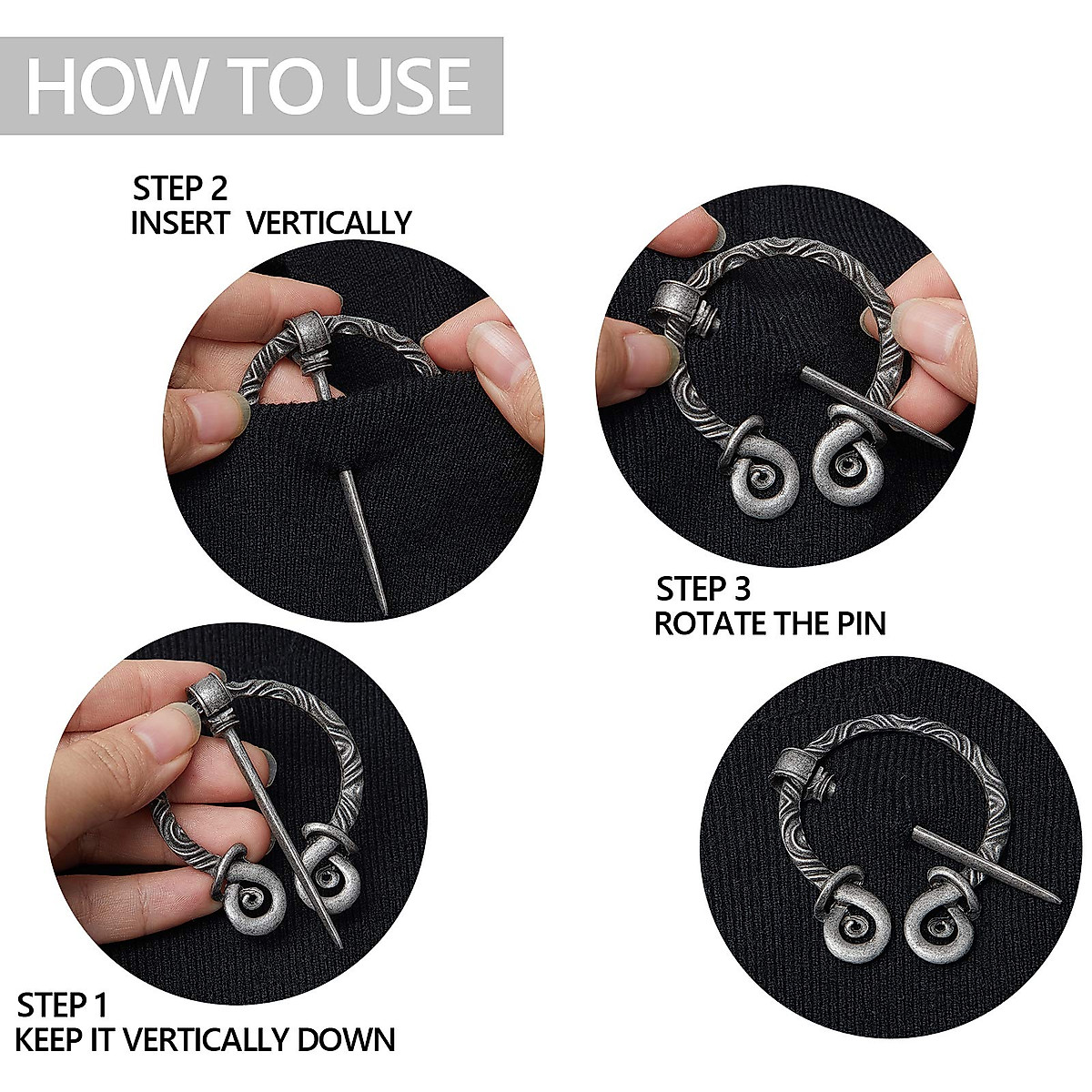 HOW TO USE

STEP 2
INSERT VERTICALLY

STEP 3
ROTATE THE PIN

STEP 1
KEEP IT VERTICALLY DOWN