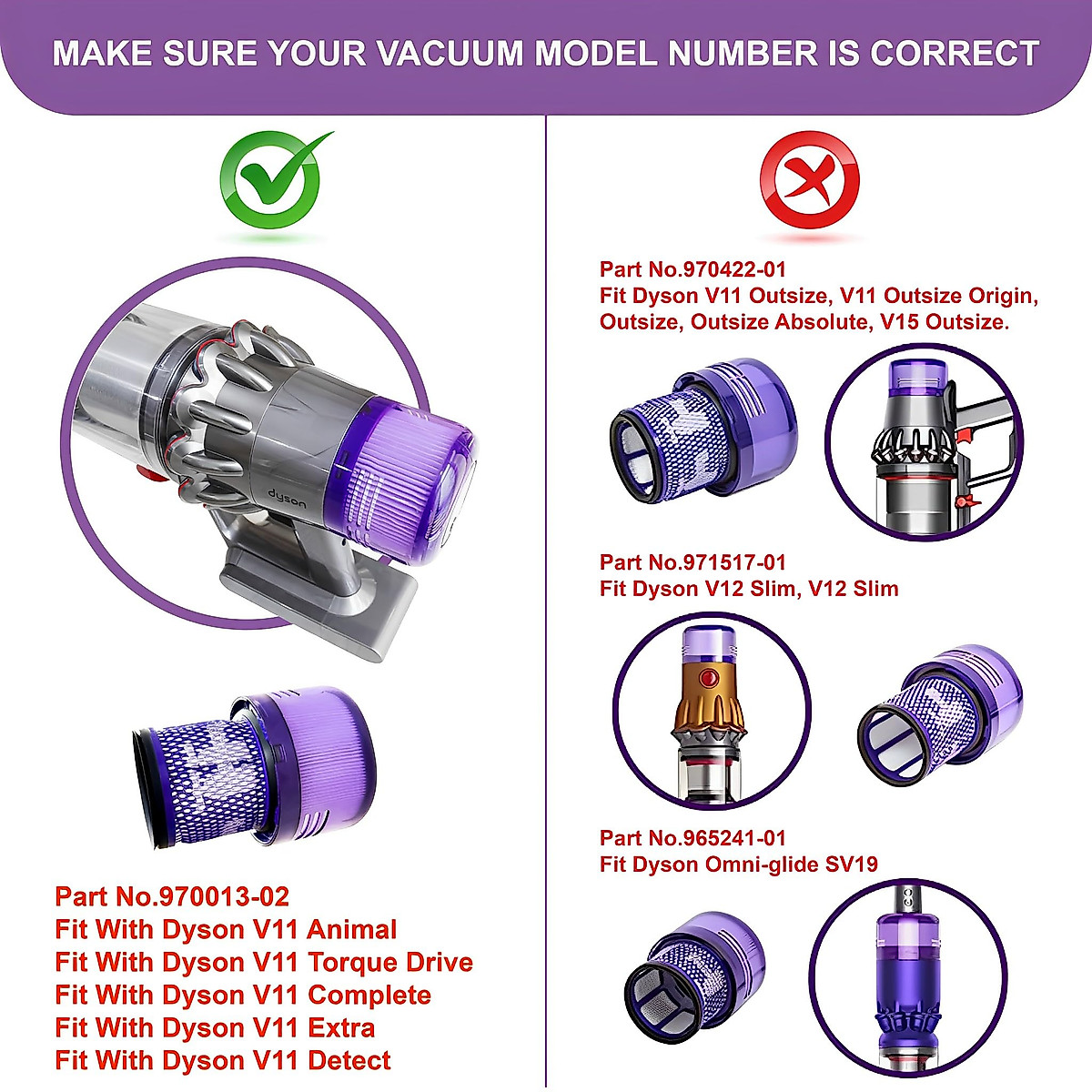 MAKE SURE YOUR VACUUM MODEL NUMBER IS CORRECT

dyson

Part No.970013-02
Fit With Dyson V11 Animal
Fit With Dyson V11 Torque Drive
Fit With Dyson V11 Complete
Fit With Dyson V11 Extra
Fit With Dyson V11 Detect

Part No.970422-01
Fit Dyson V11 Outsize, V11 Outsize Origin, Outsize, Outsize Absolute, V15 Outsize.

Part No.971517-01
Fit Dyson V12 Slim, V12 Slim

Part No.965241-01
Fit Dyson Omni-glide SV19