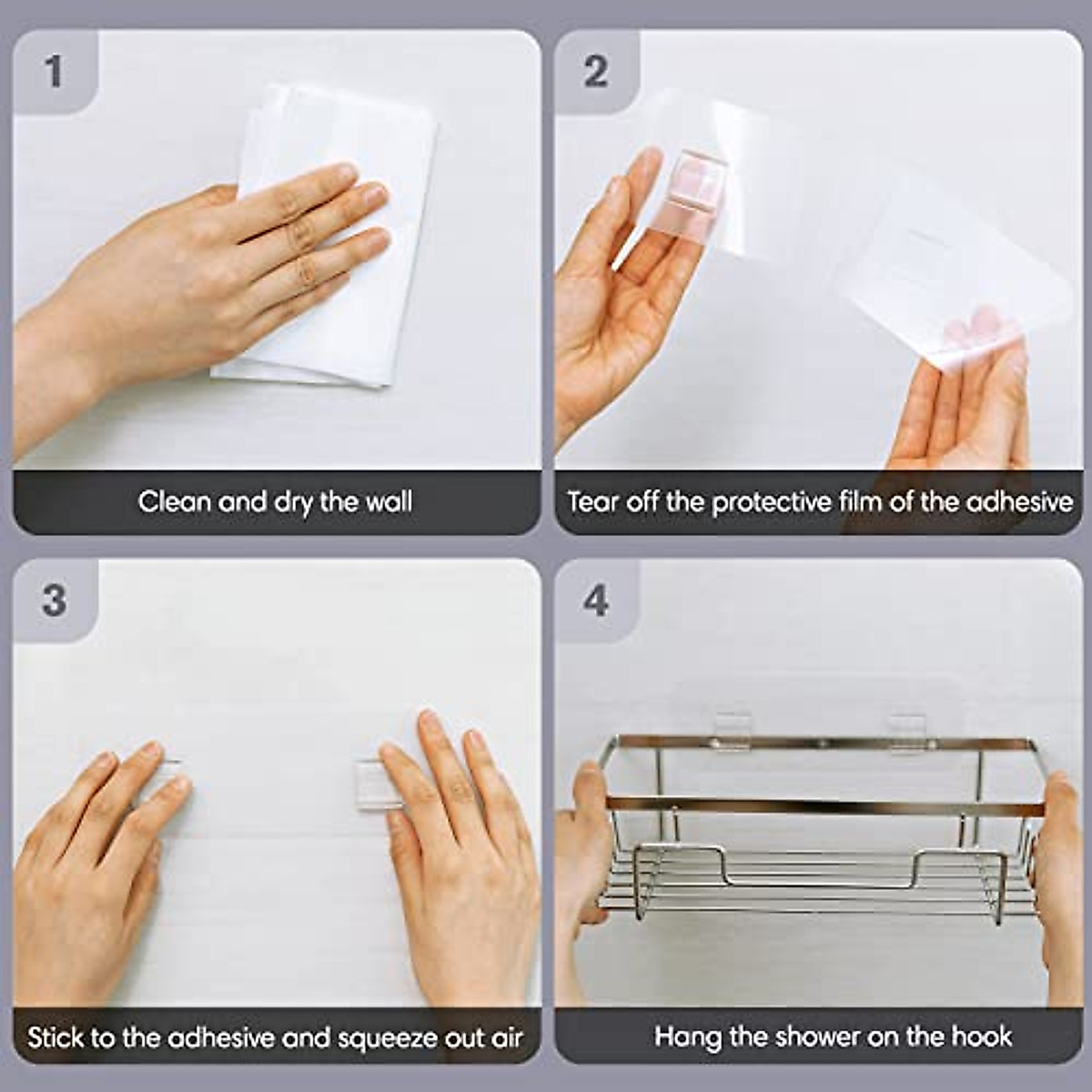 1

Clean and dry the wall

2

Tear off the protective film of the adhesive

3

Stick to the adhesive and squeeze out air

4

Hang the shower on the hook