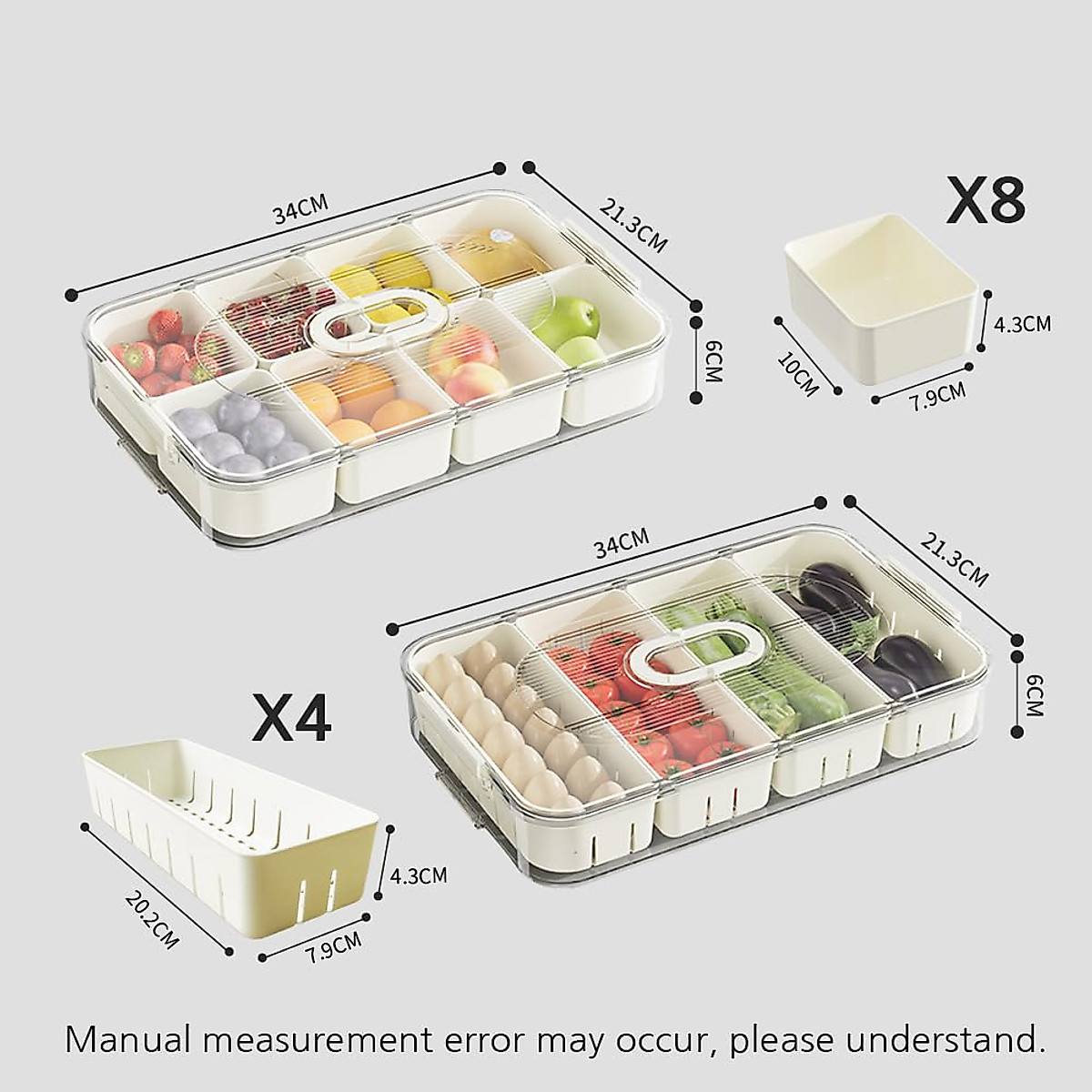 34CM
21.3CM
6CM
X8
4.3CM
10CM
7.9CM
34CM
21.3CM
6CM
X4
4.3CM
20.2CM
7.9CM
Manual measurement error may occur, please understand.