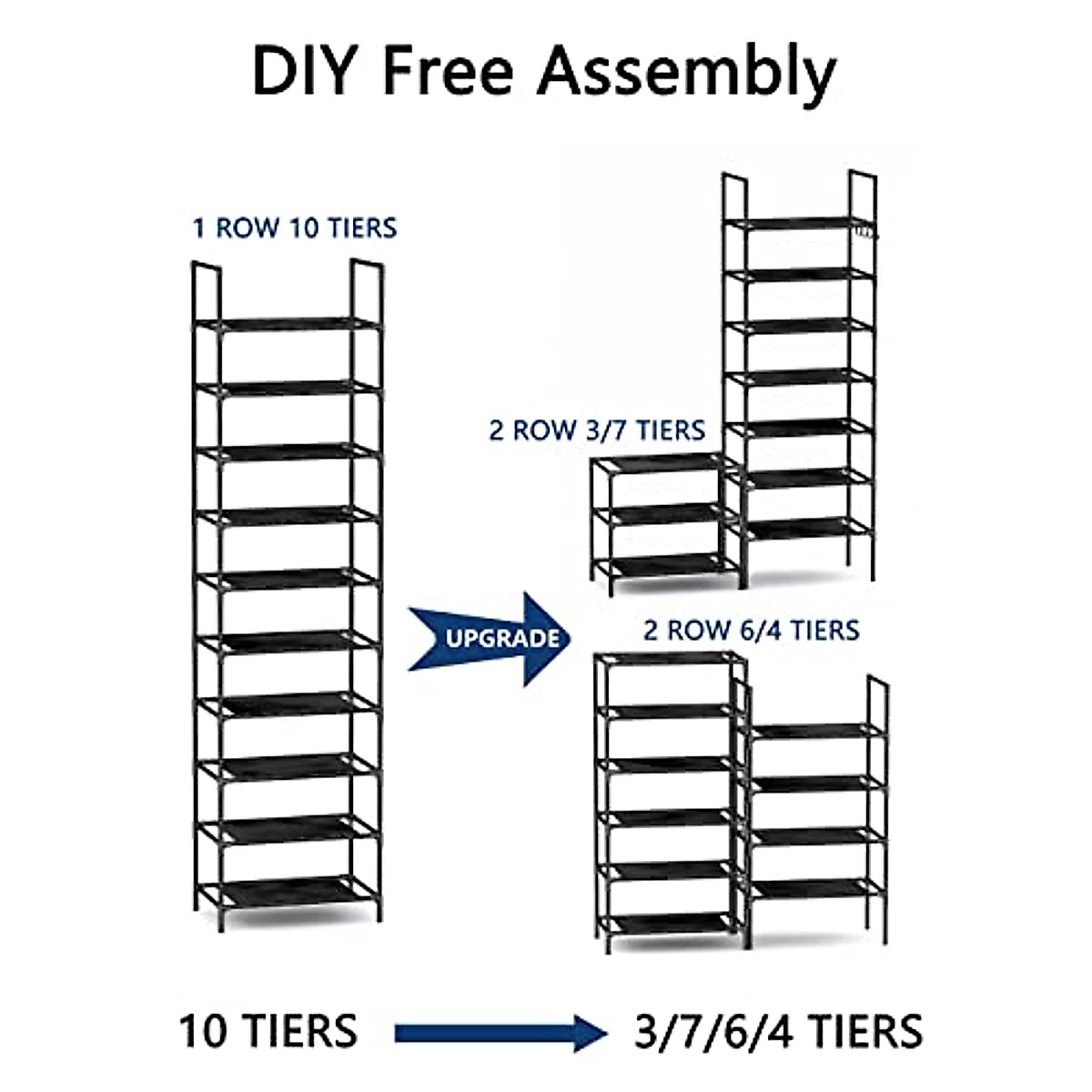 DIY Free Assembly

1 ROW 10 TIERS

2 ROW 3/7 TIERS

UPGRADE

2 ROW 6/4 TIERS

10 TIERS

3/7/6/4 TIERS