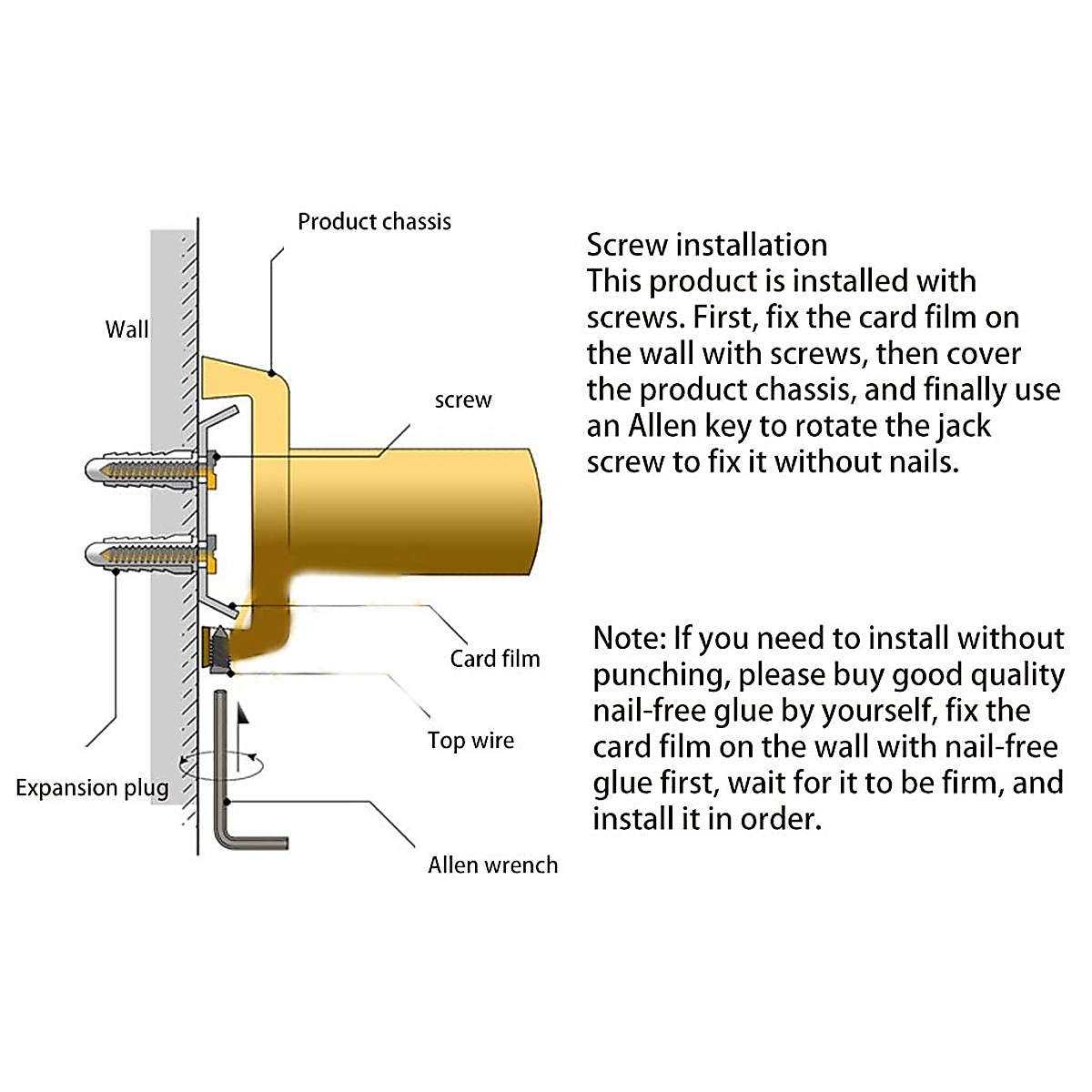 Product chassis

Wall

screw

Card film

Top wire

Expansion plug

Allen wrench

Screw installation
This product is installed with screws. First, fix the card film on the wall with screws, then cover the product chassis, and finally use an Allen key to rotate the jack screw to fix it without nails.

Note: If you need to install without punching, please buy good quality nail-free glue by yourself, fix the card film on the wall with nail-free glue first, wait for it to be firm, and install it in order.