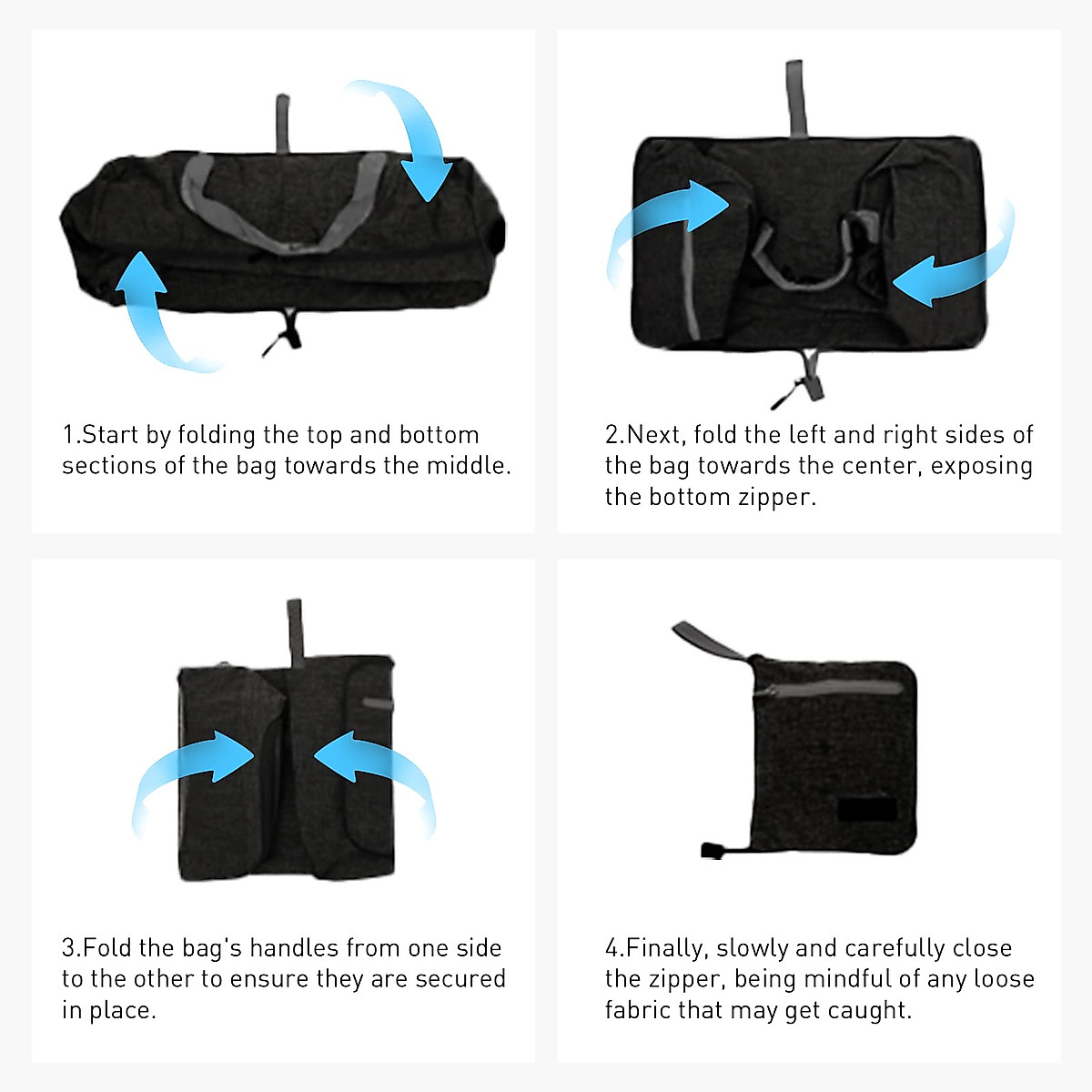 1.Start by folding the top and bottom sections of the bag towards the middle.

2.Next, fold the left and right sides of the bag towards the center, exposing the bottom zipper.

3.Fold the bag's handles from one side to the other to ensure they are secured in place.

4.Finally, slowly and carefully close the zipper, being mindful of any loose fabric that may get caught.