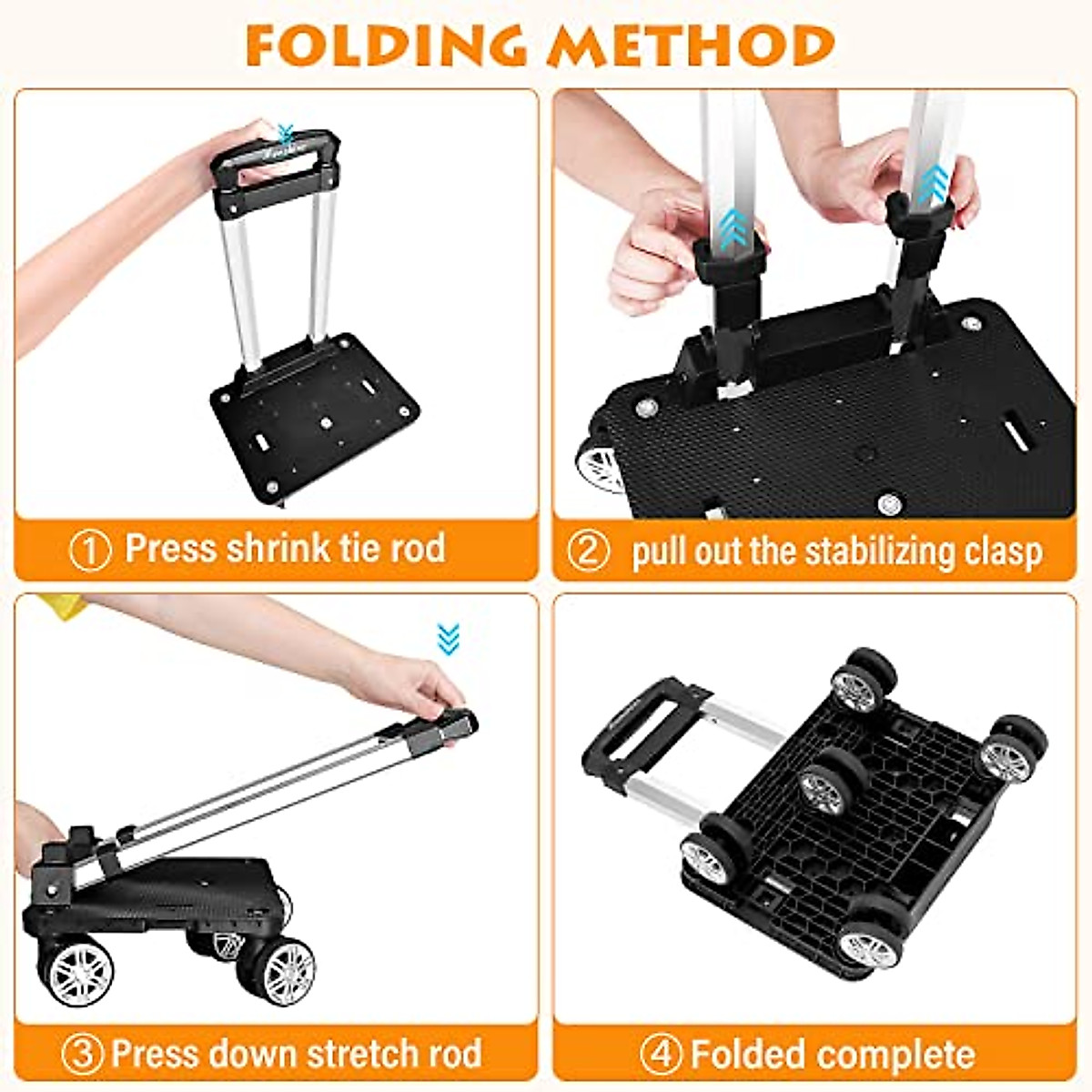 FOLDING METHOD

① Press shrink tie rod

② pull out the stabilizing clasp

③ Press down stretch rod

④ Folded complete