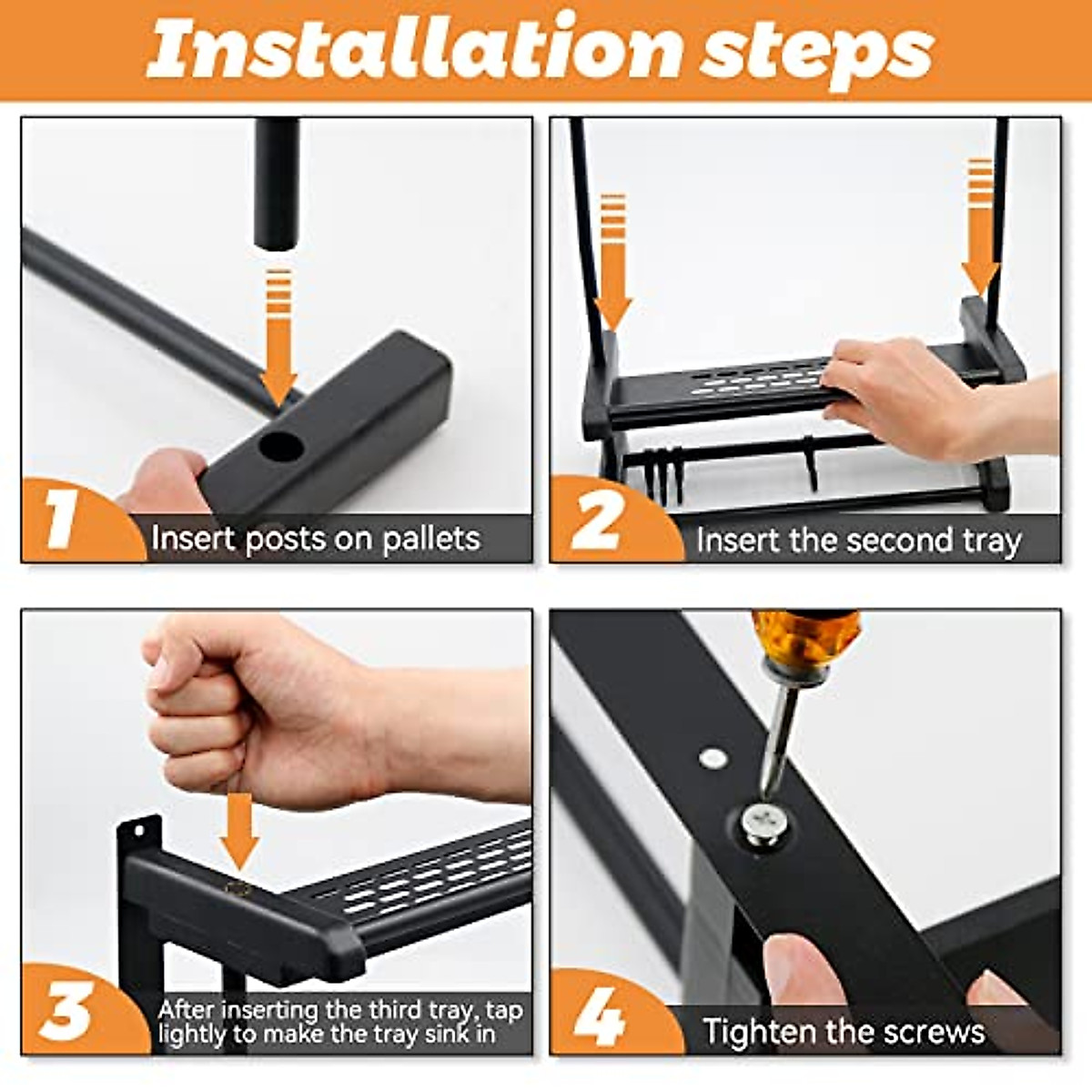 Installation steps

1 Insert posts on pallets

2 Insert the second tray

3 After inserting the third tray, tap lightly to make the tray sink in

4 Tighten the screws