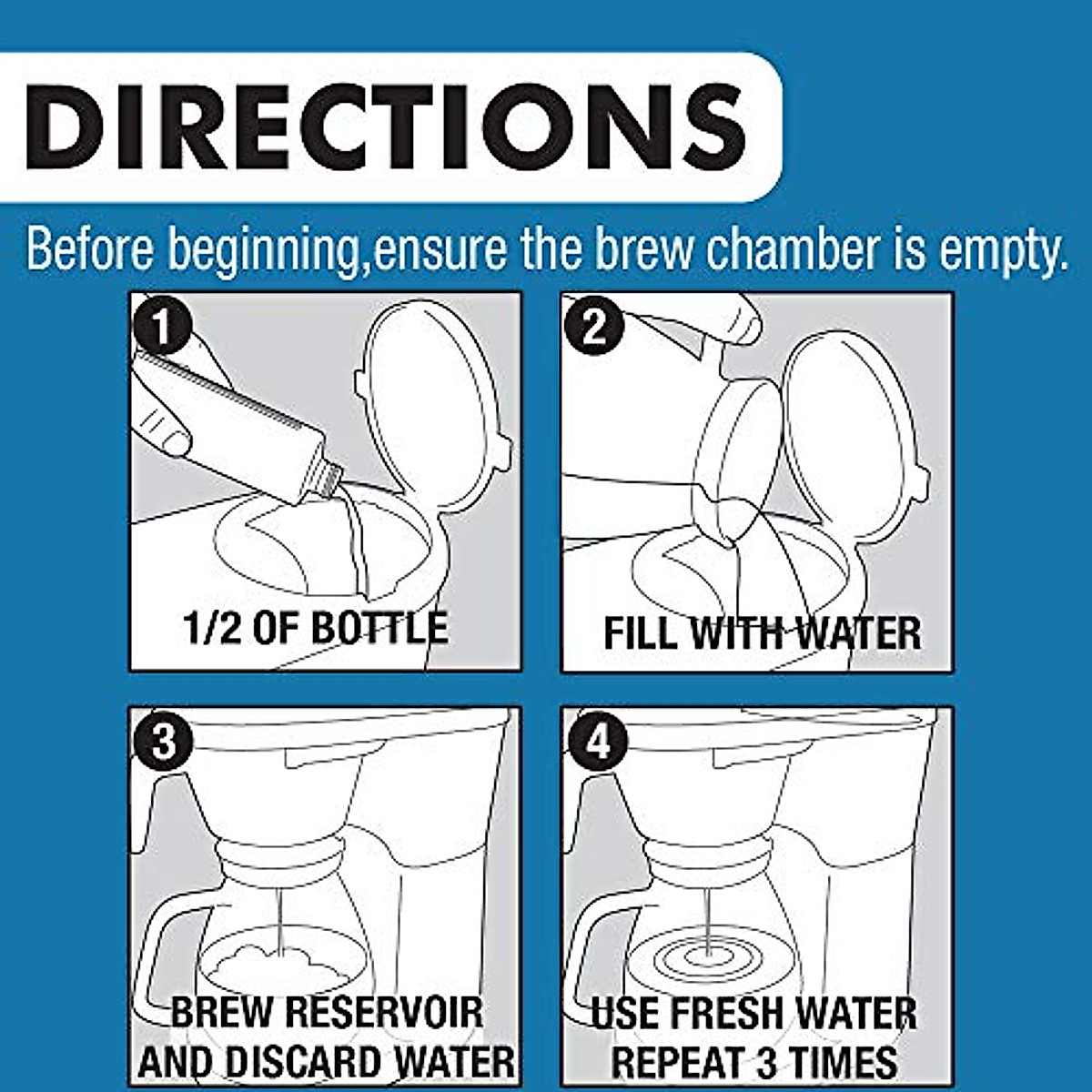 DIRECTIONS

Before beginning,ensure the brew chamber is empty.

1
1/2 OF BOTTLE

2
FILL WITH WATER

3
BREW RESERVOIR AND DISCARD WATER

4
USE FRESH WATER REPEAT 3 TIMES