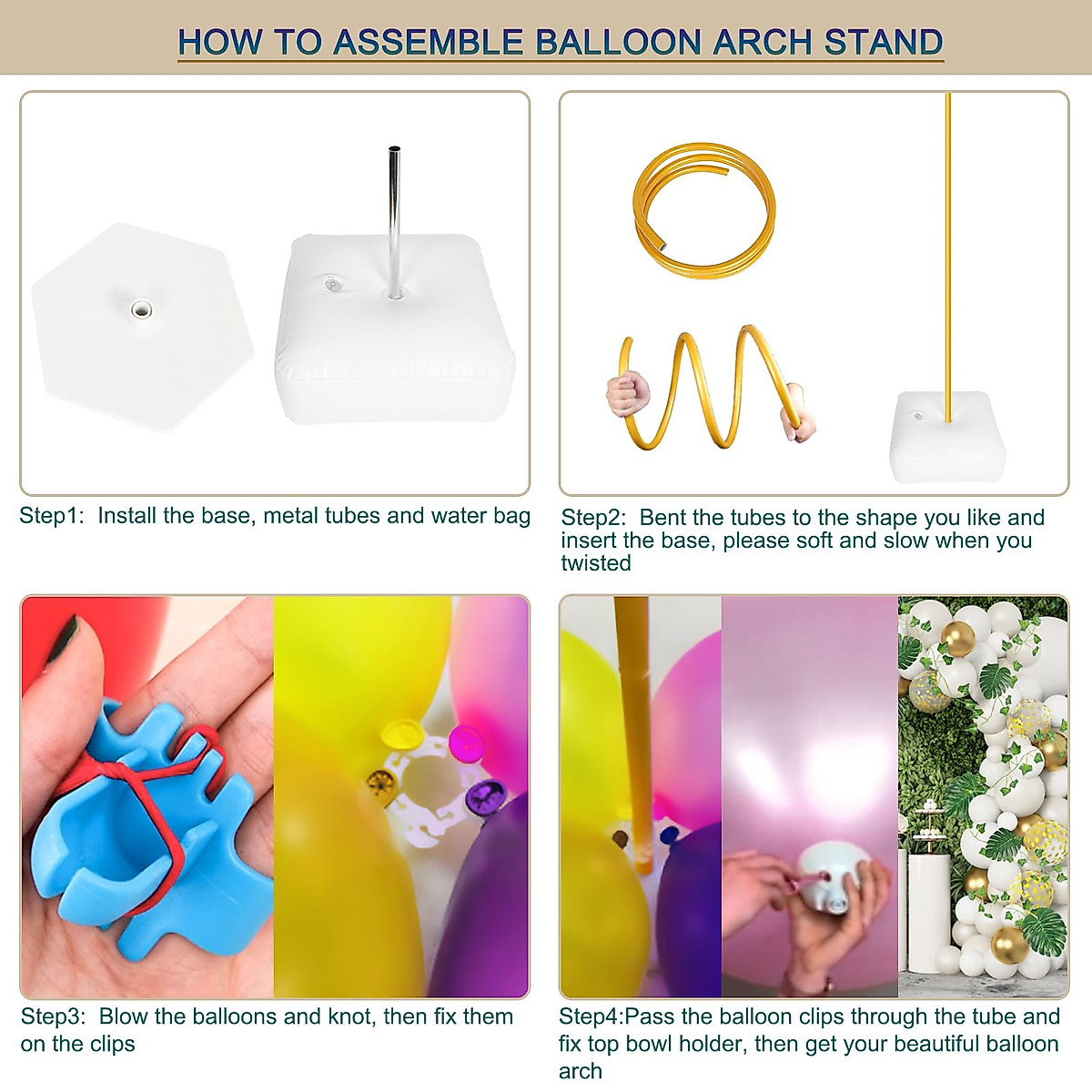 HOW TO ASSEMBLE BALLOON ARCH STAND

Step1: Install the base, metal tubes and water bag

Step2: Bent the tubes to the shape you like and insert the base, please soft and slow when you twisted

Step3: Blow the balloons and knot, then fix them on the clips

Step4:Pass the balloon clips through the tube and fix top bowl holder, then get your beautiful balloon arch