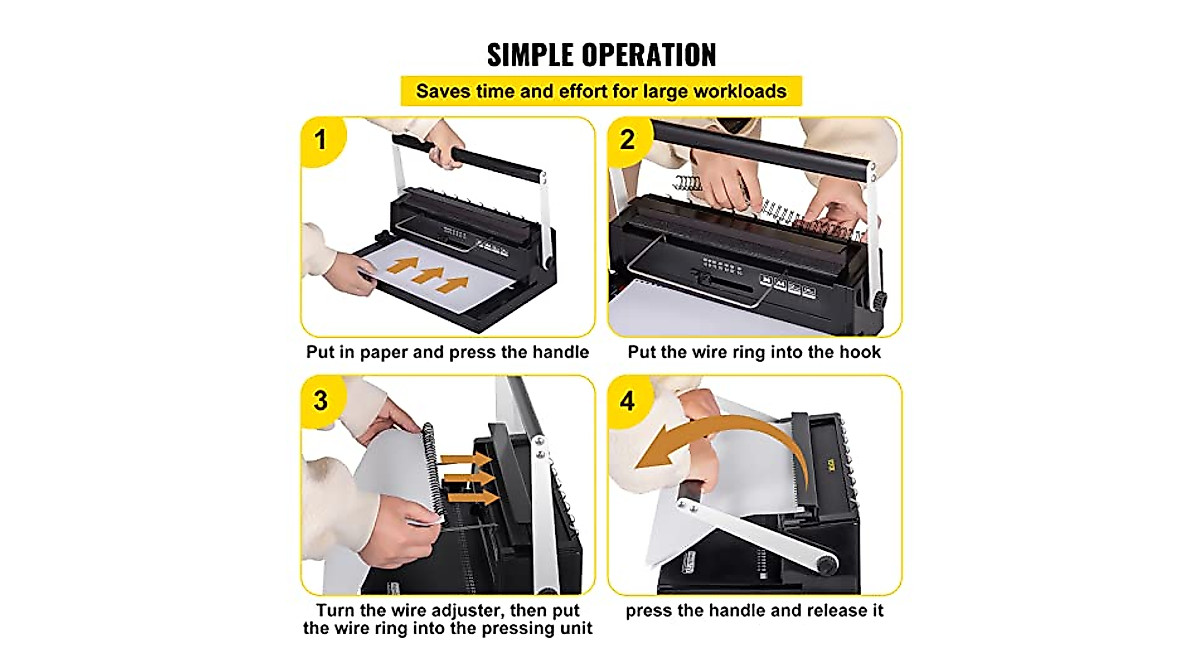 SIMPLE OPERATION

Saves time and effort for large workloads

1

Put in paper and press the handle

2

Put the wire ring into the hook

3

Turn the wire adjuster, then put the wire ring into the pressing unit

4

press the handle and release it