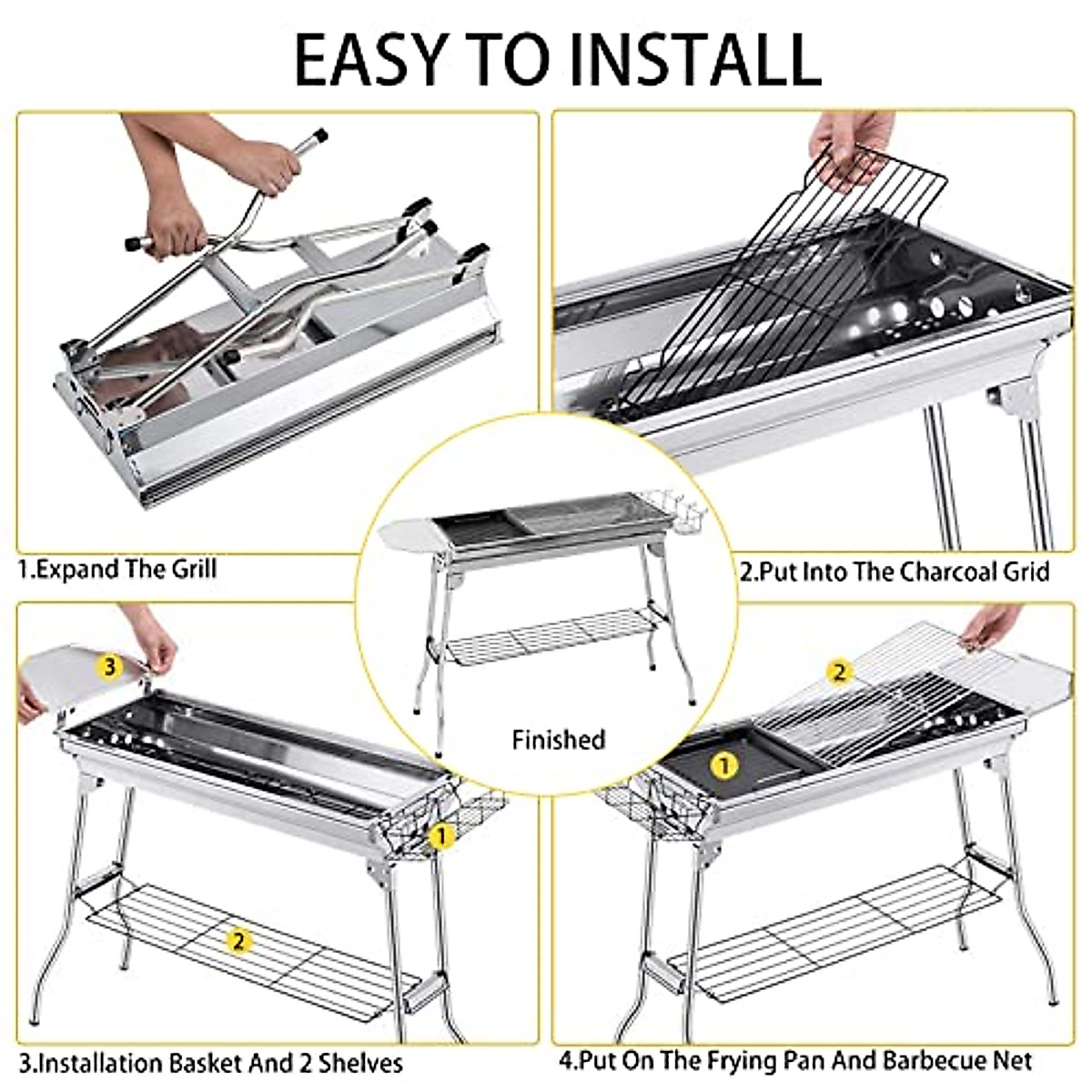 EASY TO INSTALL

1.Expand The Grill

2.Put Into The Charcoal Grid

Finished

3

1

2

3.Installation Basket And 2 Shelves

2

1

4.Put On The Frying Pan And Barbecue Net