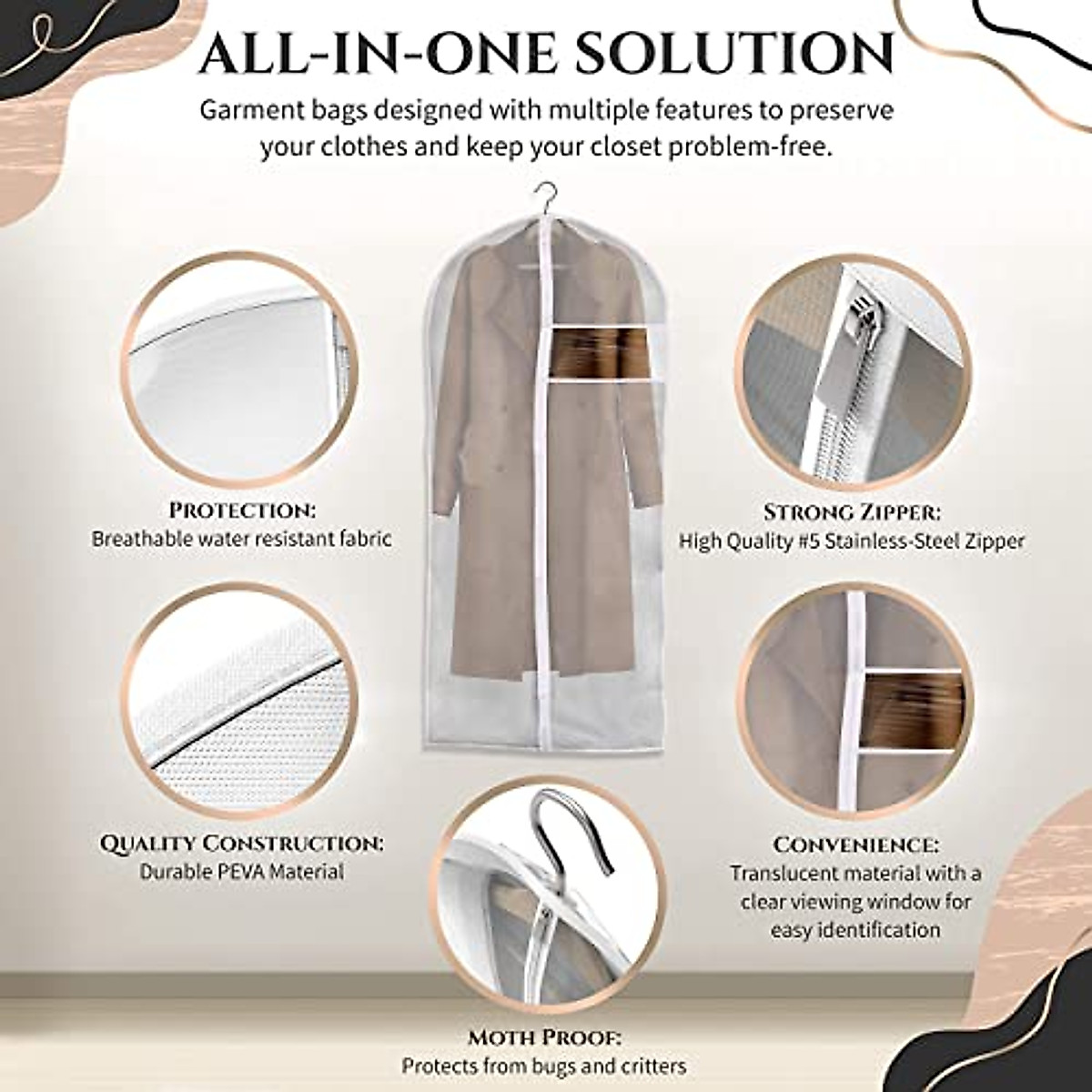 ALL-IN-ONE SOLUTION

Garment bags designed with multiple features to preserve your clothes and keep your closet problem-free.

PROTECTION:
Breathable water resistant fabric

STRONG ZIPPER:
High Quality #5 Stainless-Steel Zipper

QUALITY CONSTRUCTION:
Durable PEVA Material

CONVENIENCE:
Translucent material with a clear viewing window for easy identification

MOTH PROOF:
Protects from bugs and critters