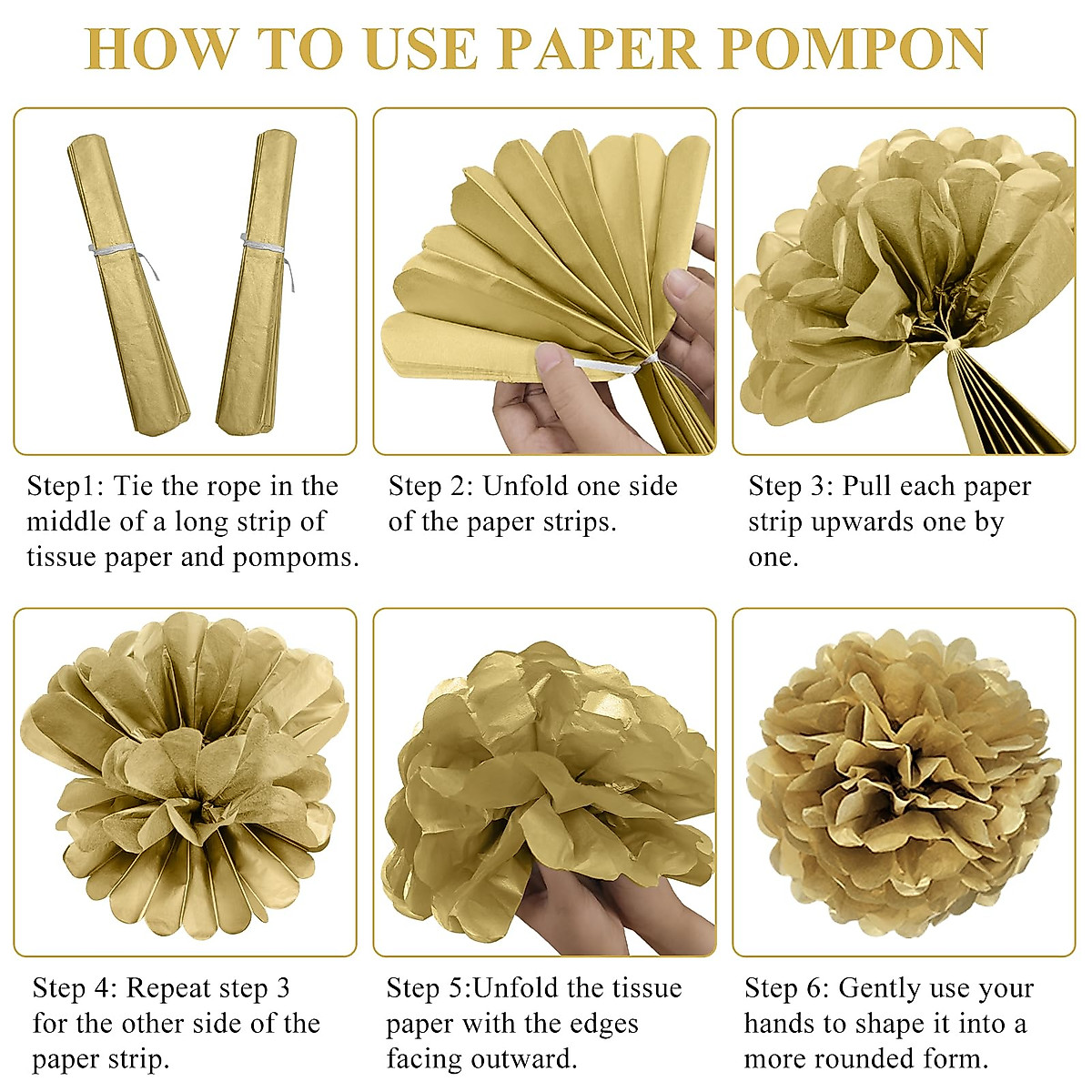 HOW TO USE PAPER POMPON

Step1: Tie the rope in the middle of a long strip of tissue paper and pompoms.

Step 2: Unfold one side of the paper strips.

Step 3: Pull each paper strip upwards one by one.

Step 4: Repeat step 3 for the other side of the paper strip.

Step 5:Unfold the tissue paper with the edges facing outward.

Step 6: Gently use your hands to shape it into a more rounded form.