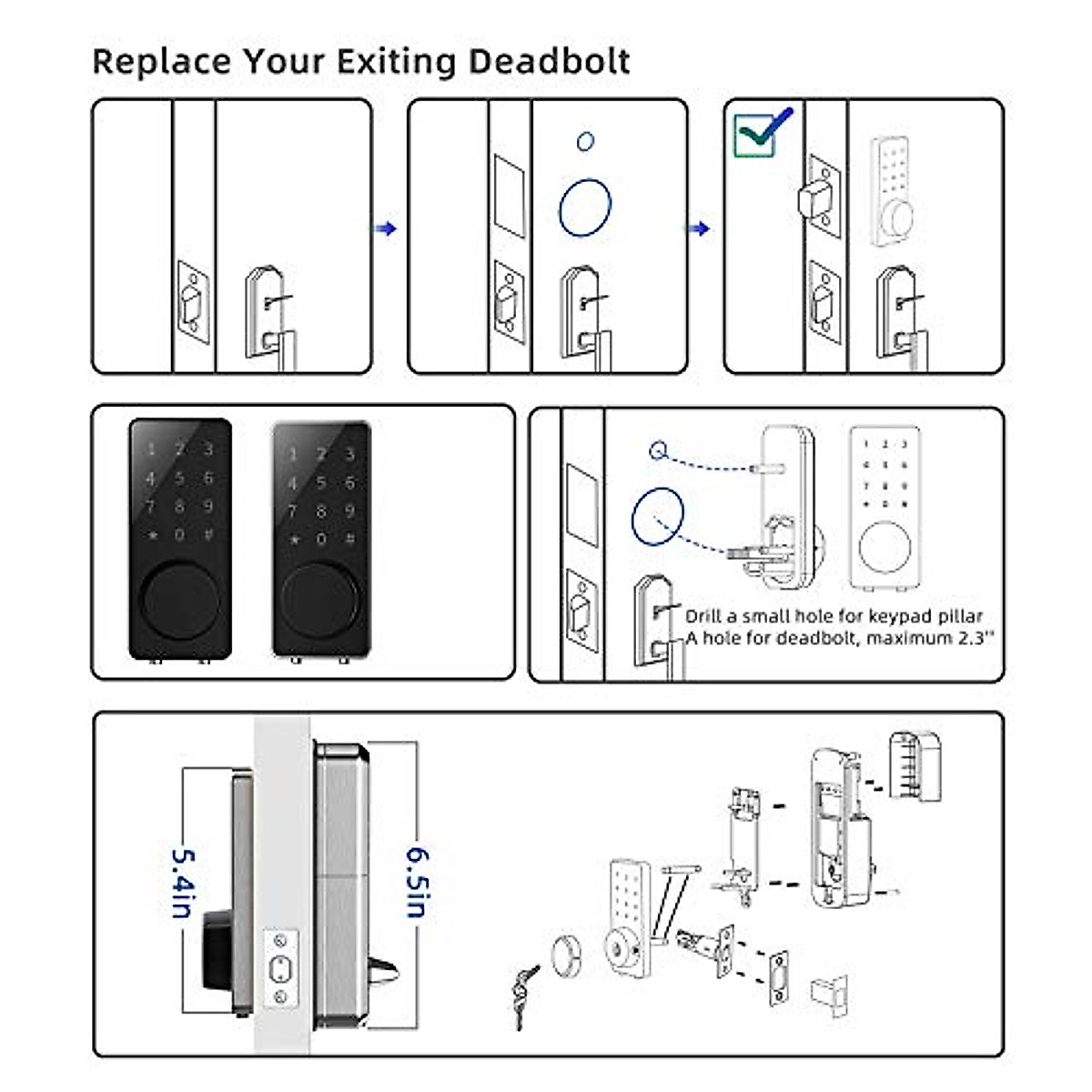 Replace Your Exiting Deadbolt

1 2 3
4 5 6
7 8 9
* 0 #

1 2 3
4 5 6
7 8 9
* 0 #

1 2 3
4 5 6
7 8 9
* 0 #

Drill a small hole for keypad pillar
A hole for deadbolt, maximum 2.3''

5.4in

6.5in