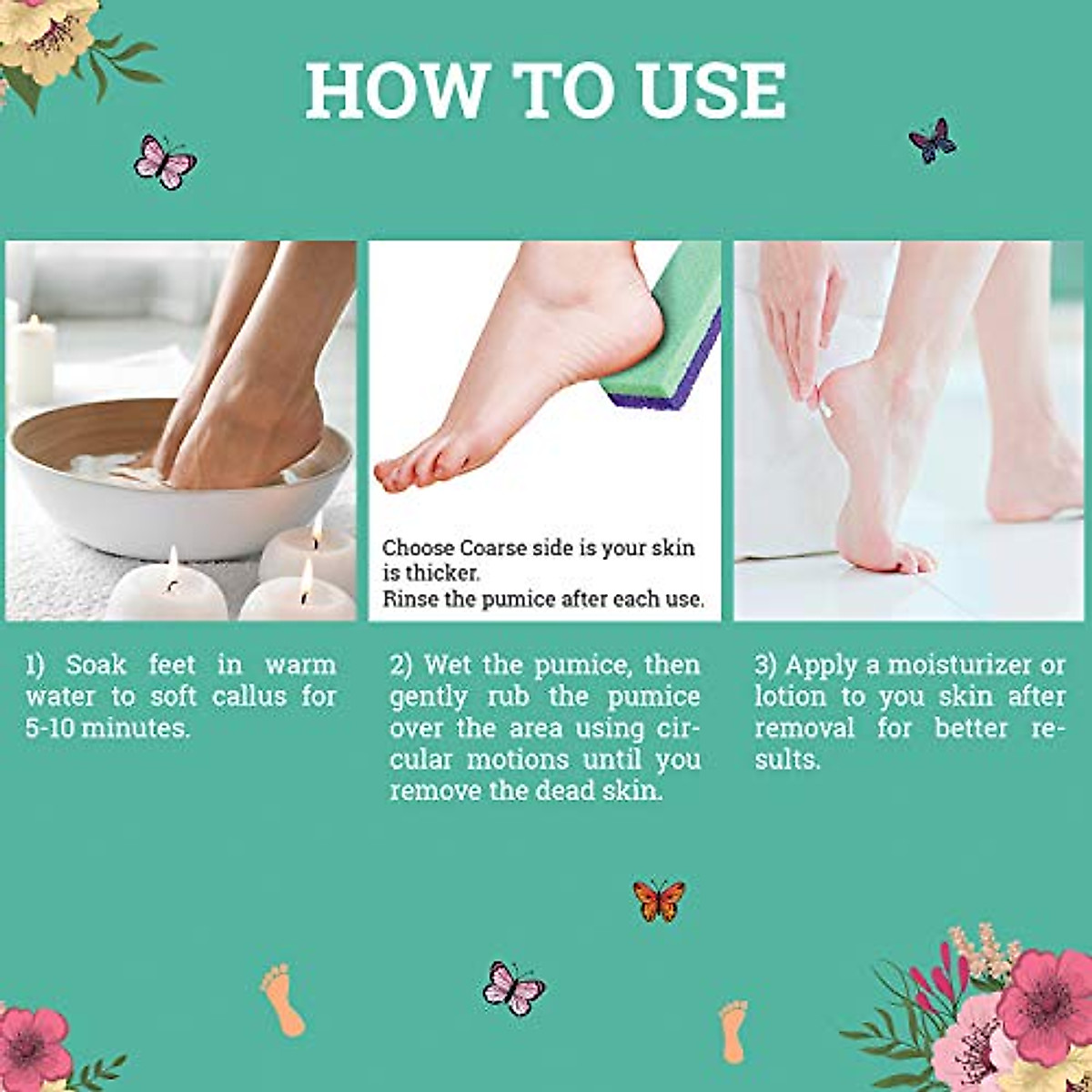 HOW TO USE

Choose Coarse side is your skin is thicker.
Rinse the pumice after each use.

1) Soak feet in warm water to soft callus for 5-10 minutes.

2) Wet the pumice, then gently rub the pumice over the area using circular motions until you remove the dead skin.

3) Apply a moisturizer or lotion to you skin after removal for better results.