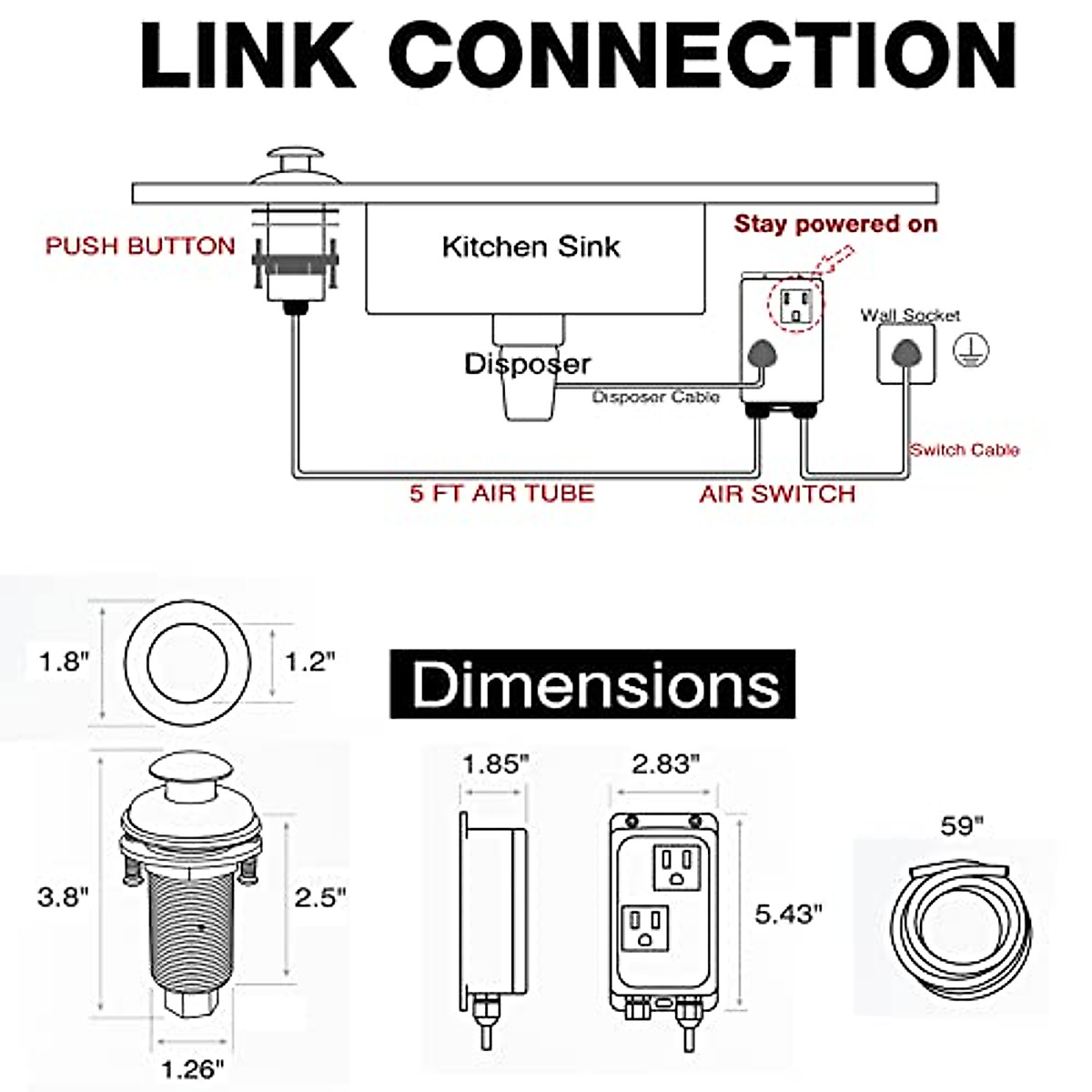 LINK CONNECTION

PUSH BUTTON

Kitchen Sink

Stay powered on

Wall Socket

Disposer

Disposer Cable

Switch Cable

5 FT AIR TUBE

AIR SWITCH

1.8"

1.2"

Dimensions

3.8"

2.5"

1.26"

1.85"

2.83"

5.43"

59"