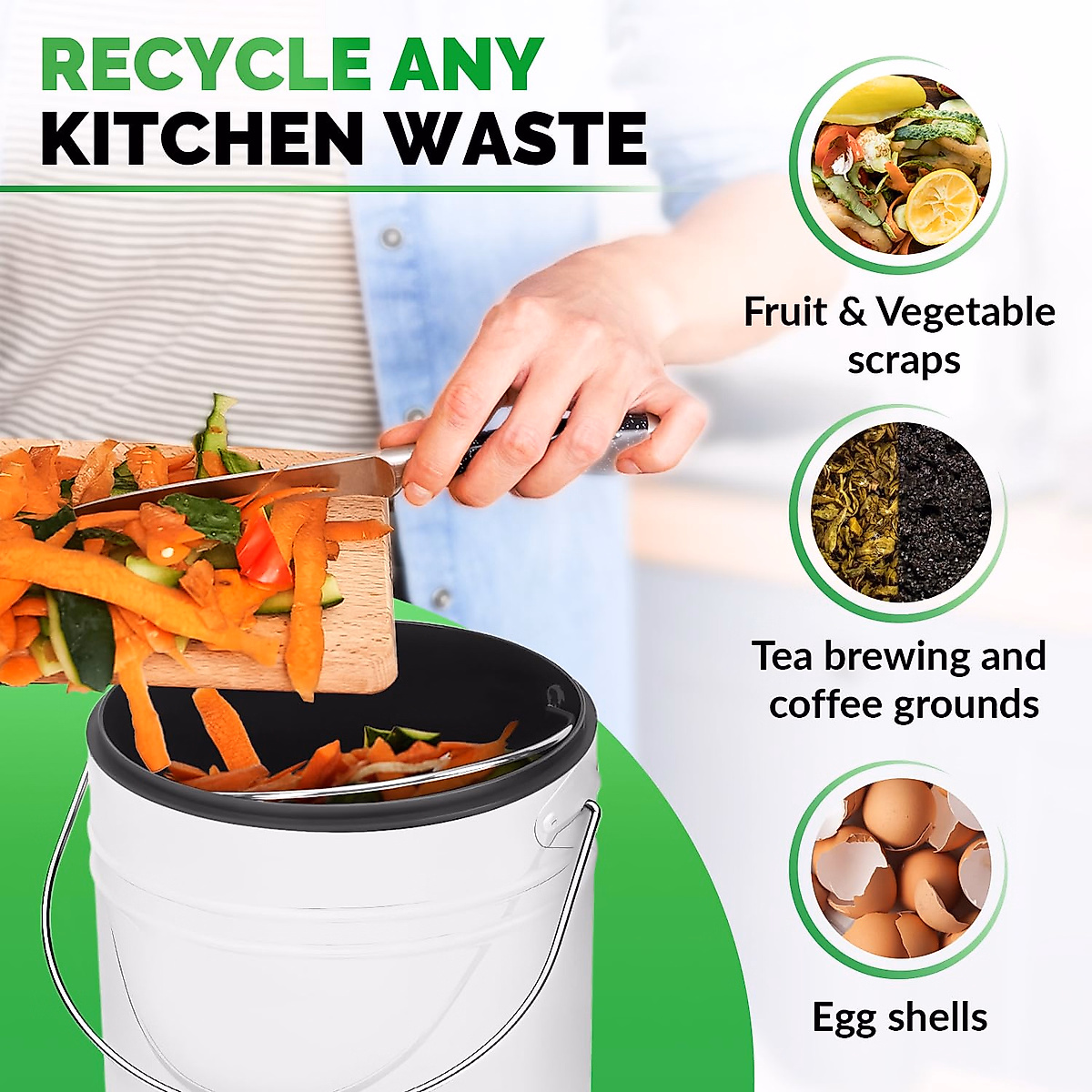 RECYCLE ANY
KITCHEN WASTE

Fruit & Vegetable scraps

Tea brewing and coffee grounds

Egg shells