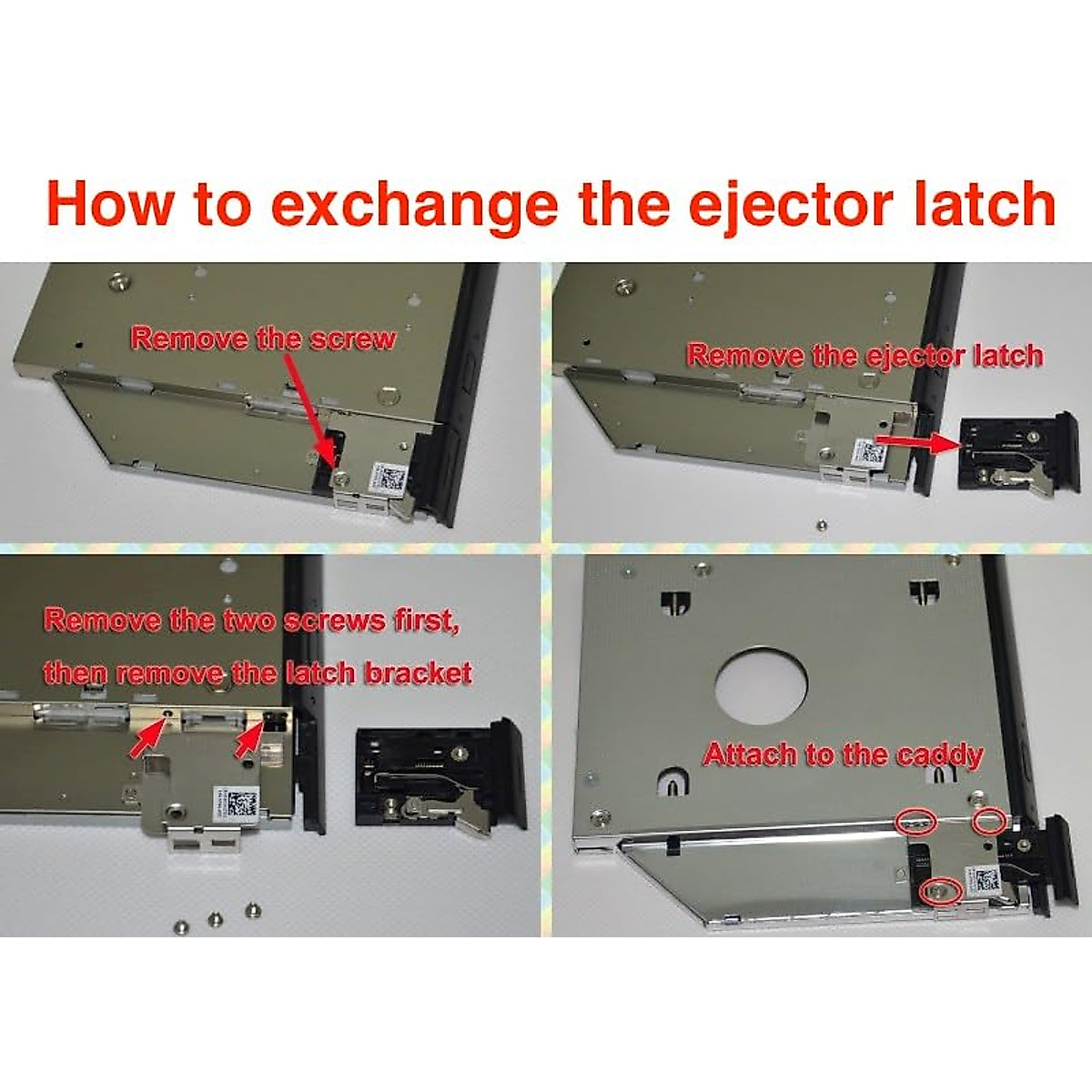 How to exchange the ejector latch

Remove the screw

Remove the ejector latch

Remove the two screws first, then remove the latch bracket

Attach to the caddy