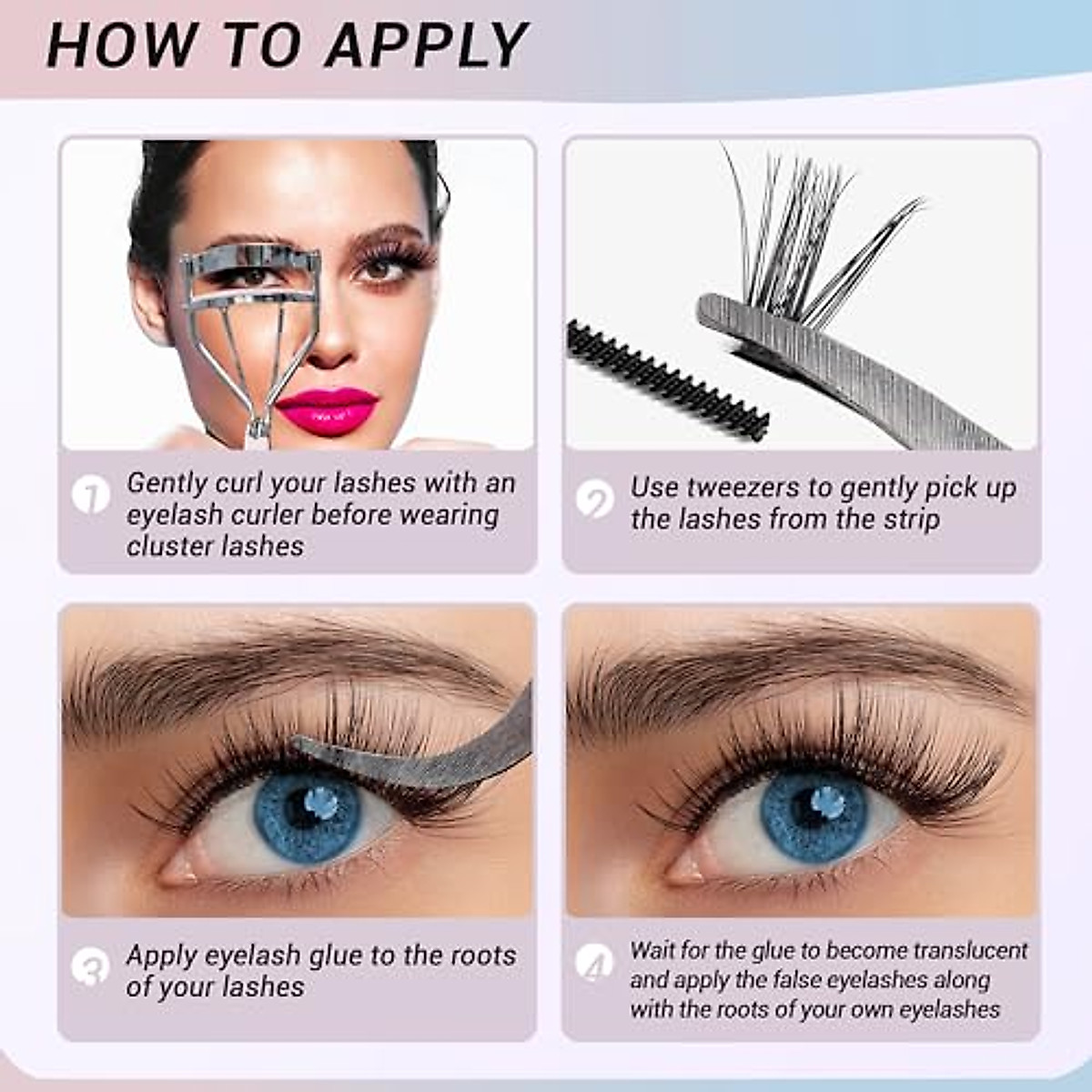 HOW TO APPLY

1 Gently curl your lashes with an eyelash curler before wearing cluster lashes

2 Use tweezers to gently pick up the lashes from the strip

3 Apply eyelash glue to the roots of your lashes

4 Wait for the glue to become translucent and apply the false eyelashes along with the roots of your own eyelashes