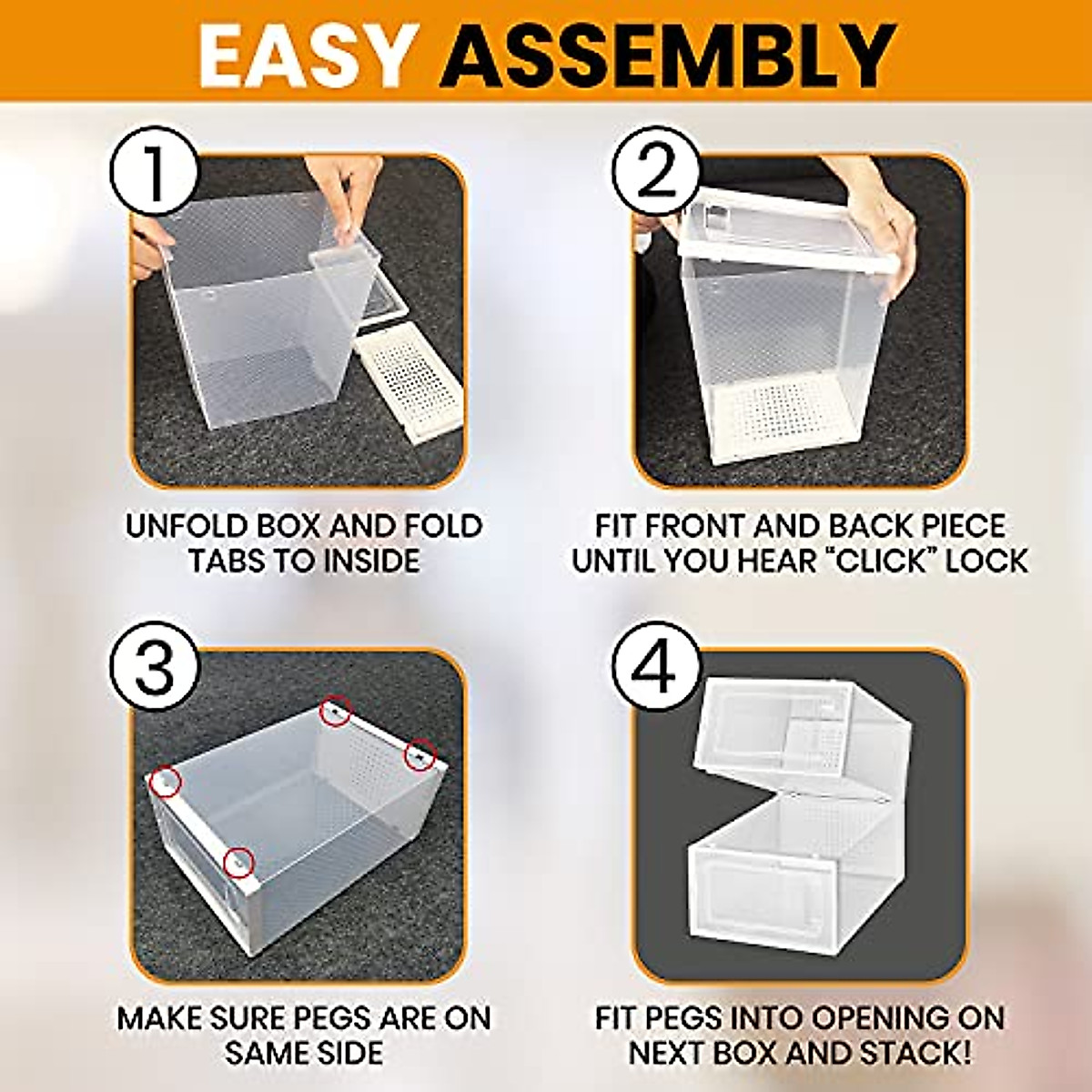 EASY ASSEMBLY

1

UNFOLD BOX AND FOLD TABS TO INSIDE

2

FIT FRONT AND BACK PIECE UNTIL YOU HEAR “CLICK” LOCK

3

MAKE SURE PEGS ARE ON SAME SIDE

4

FIT PEGS INTO OPENING ON NEXT BOX AND STACK!