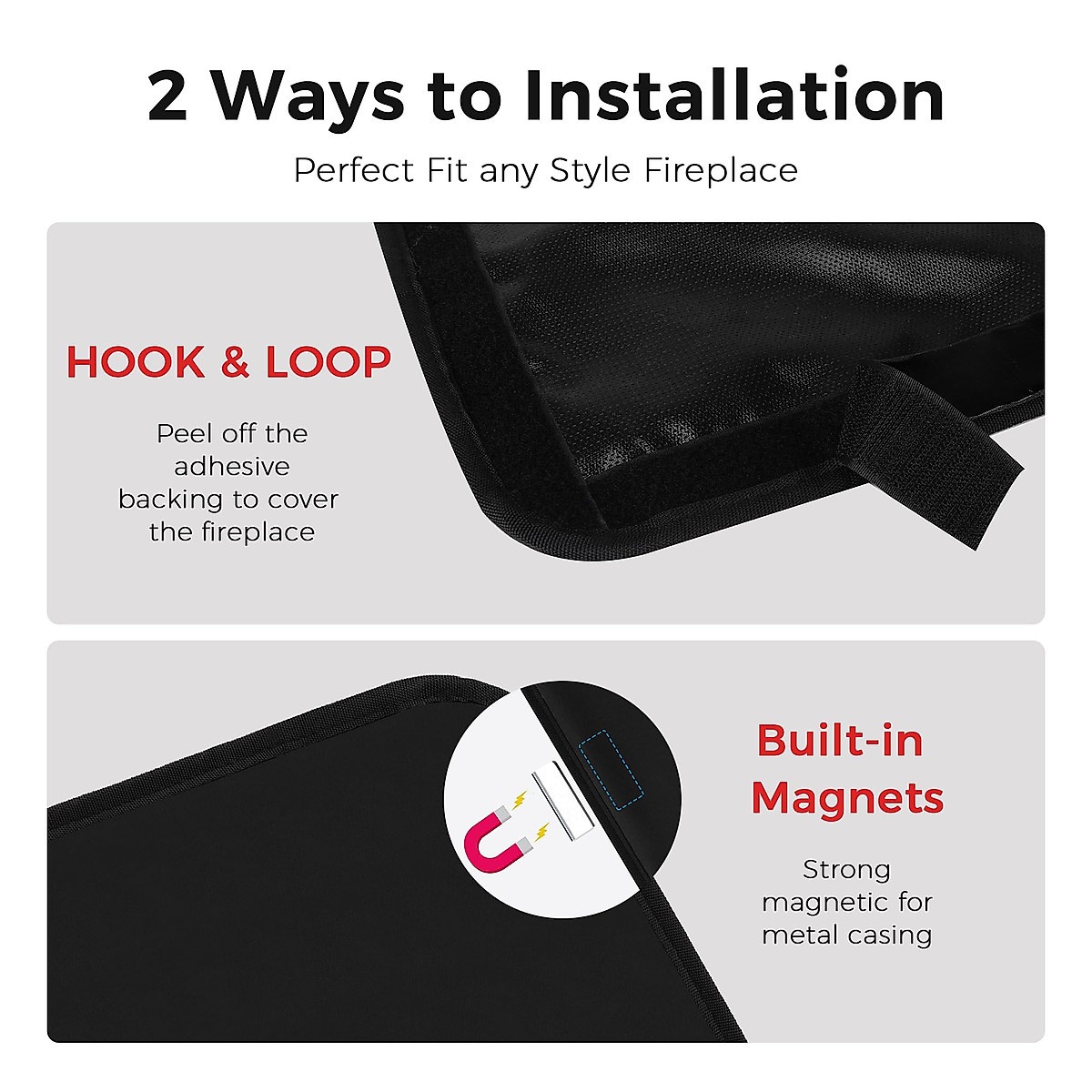 2 Ways to Installation

Perfect Fit any Style Fireplace

HOOK & LOOP

Peel off the adhesive backing to cover the fireplace

Built-in Magnets

Strong magnetic for metal casing