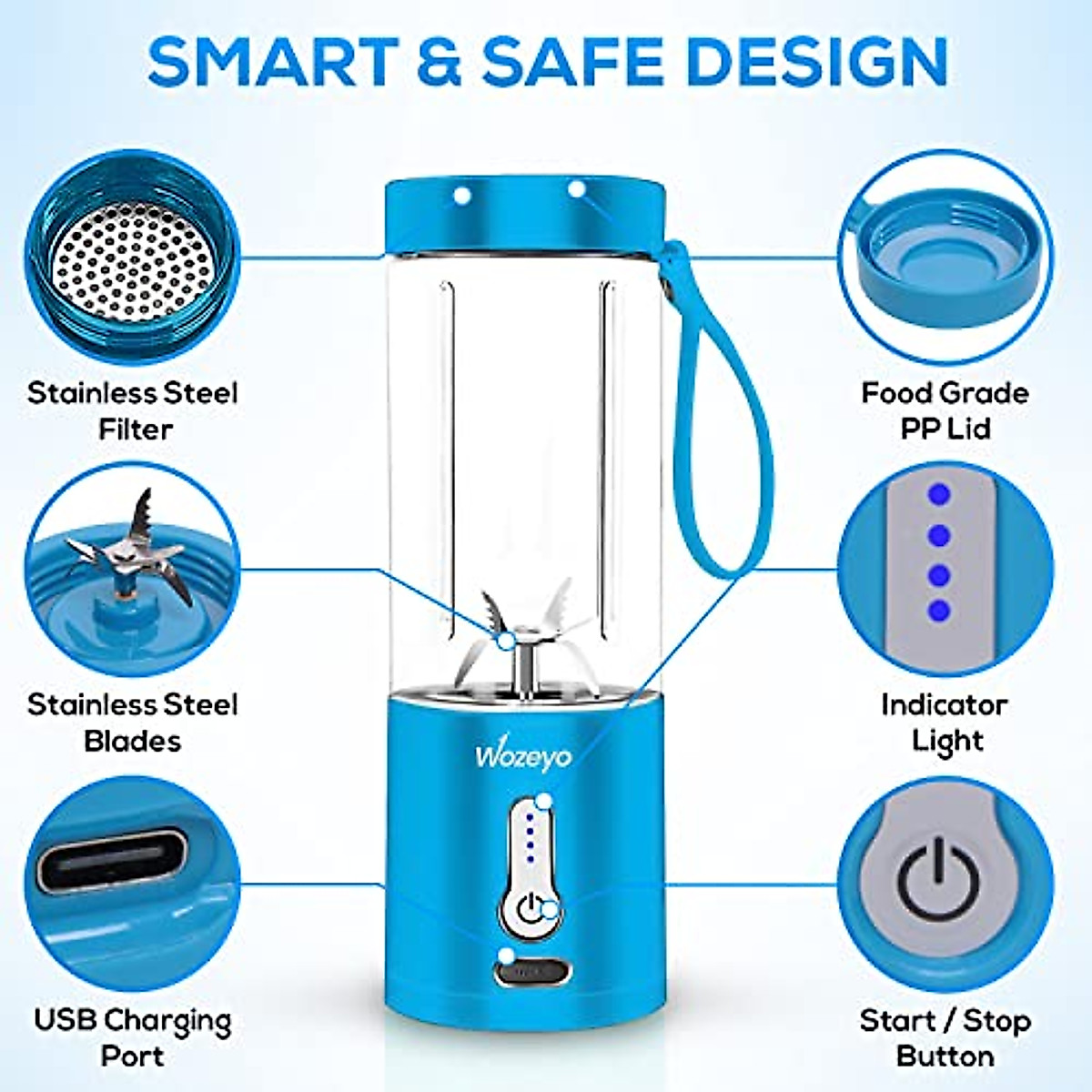 SMART & SAFE DESIGN

Stainless Steel Filter

Stainless Steel Blades

USB Charging Port

Wozeyo

Food Grade PP Lid

Indicator Light

Start / Stop Button