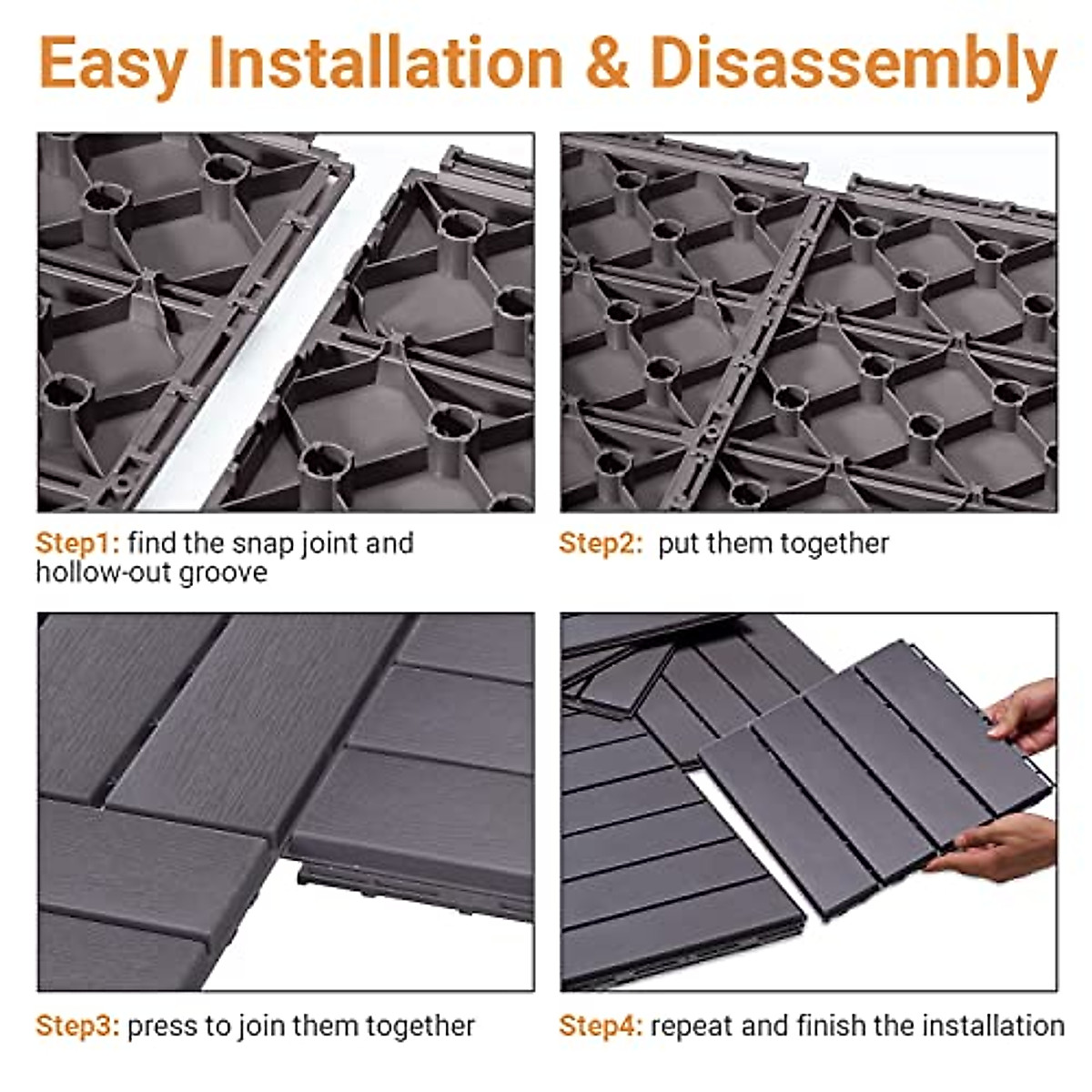 Easy Installation & Disassembly

Step1: find the snap joint and hollow-out groove

Step2: put them together

Step3: press to join them together

Step4: repeat and finish the installation