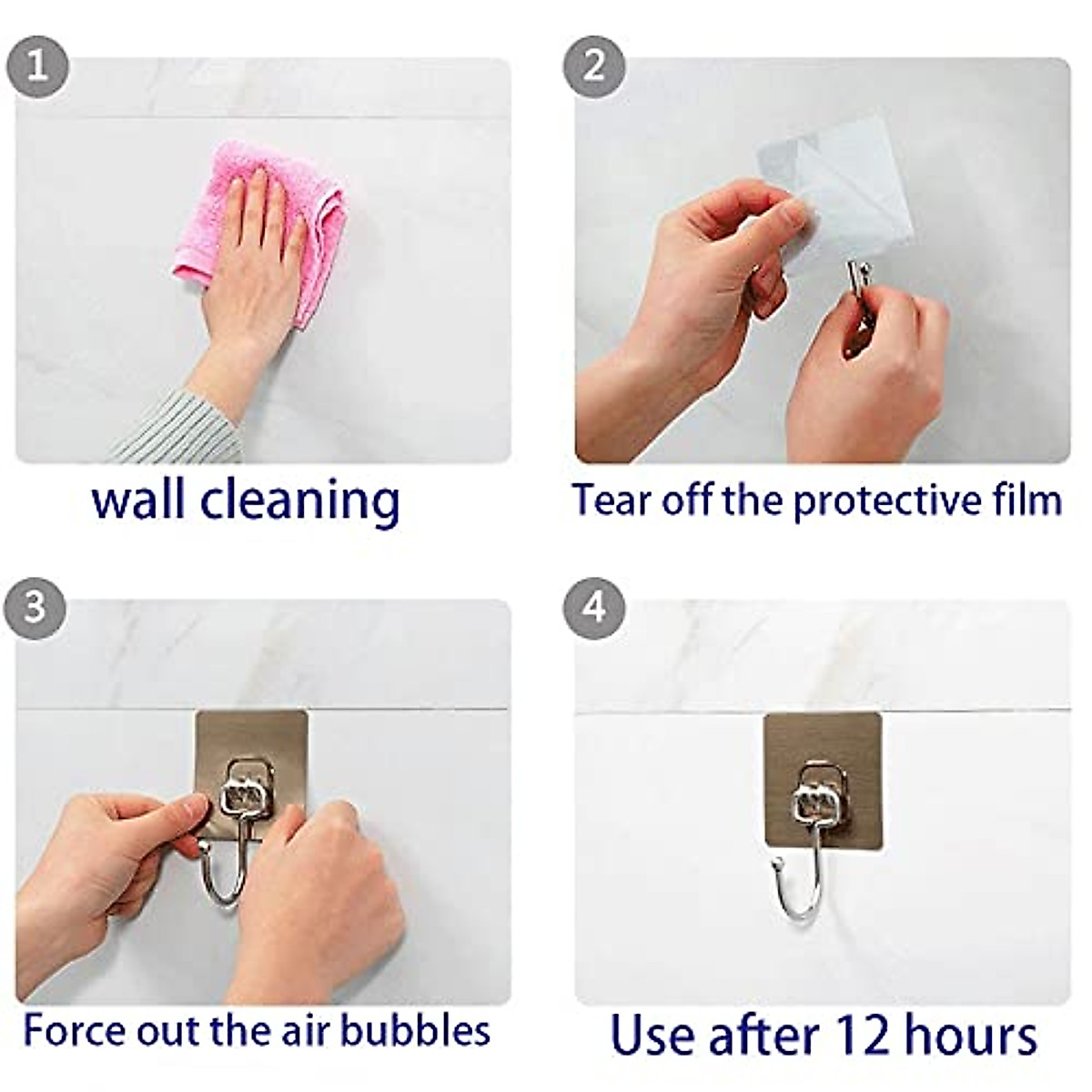 1

wall cleaning

2

Tear off the protective film

3

Force out the air bubbles

4

Use after 12 hours