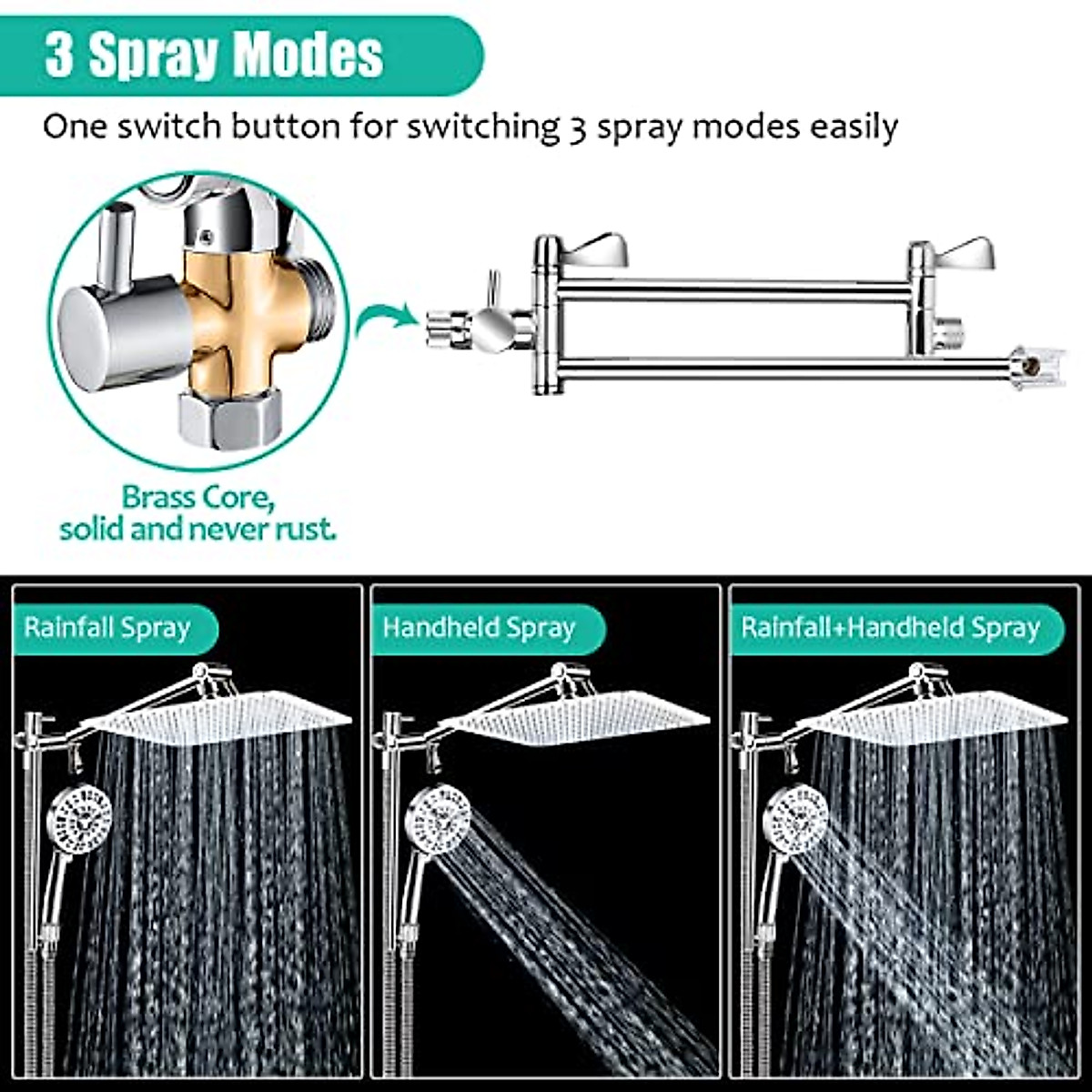 3 Spray Modes

One switch button for switching 3 spray modes easily

Brass Core, solid and never rust.

Rainfall Spray

Handheld Spray

Rainfall+Handheld Spray