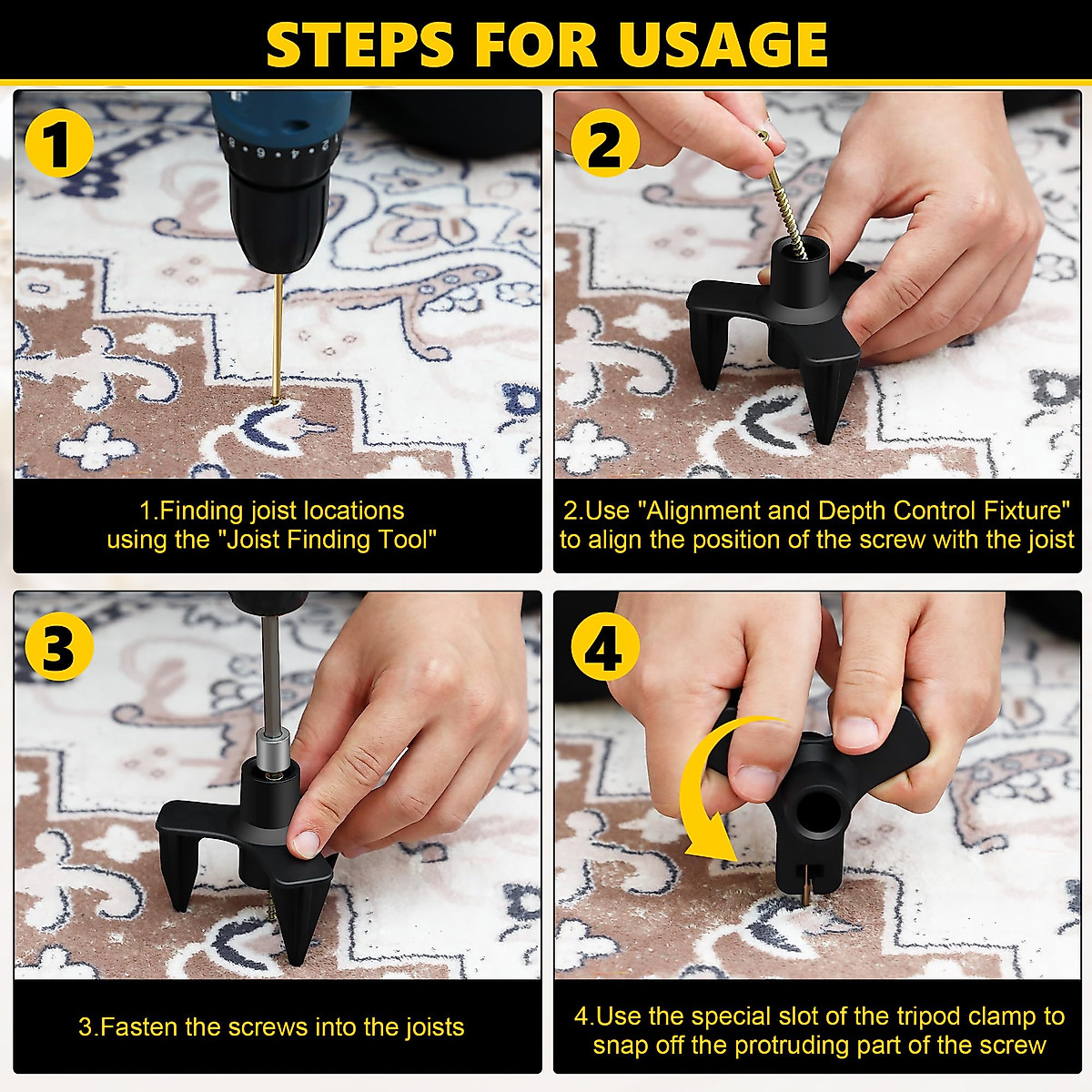 STEPS FOR USAGE

1

1.Finding joist locations using the "Joist Finding Tool"

2

2.Use "Alignment and Depth Control Fixture" to align the position of the screw with the joist

3

3.Fasten the screws into the joists

4

4.Use the special slot of the tripod clamp to snap off the protruding part of the screw