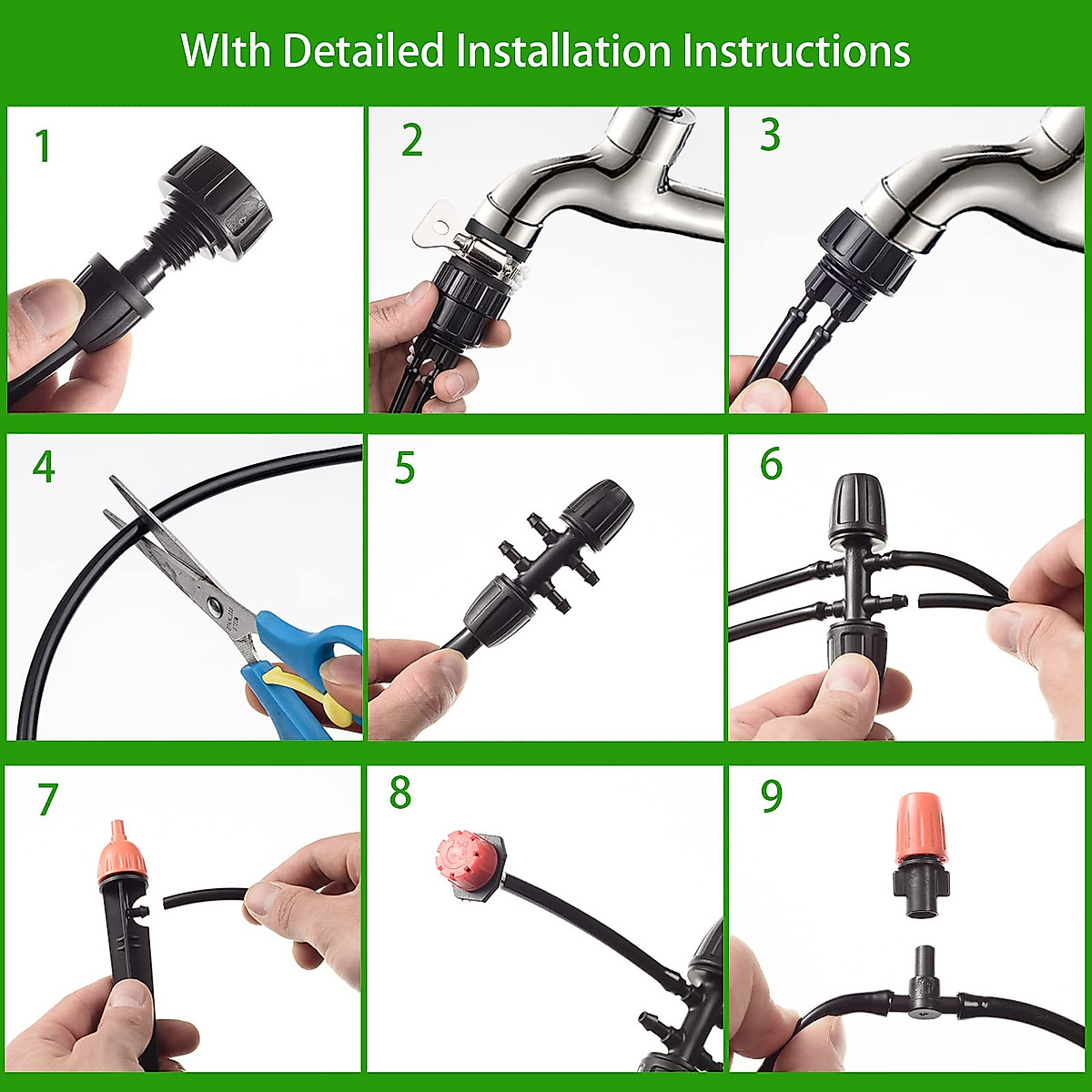 WIth Detailed Installation Instructions

1

2

3

4

5

6

7

8

9