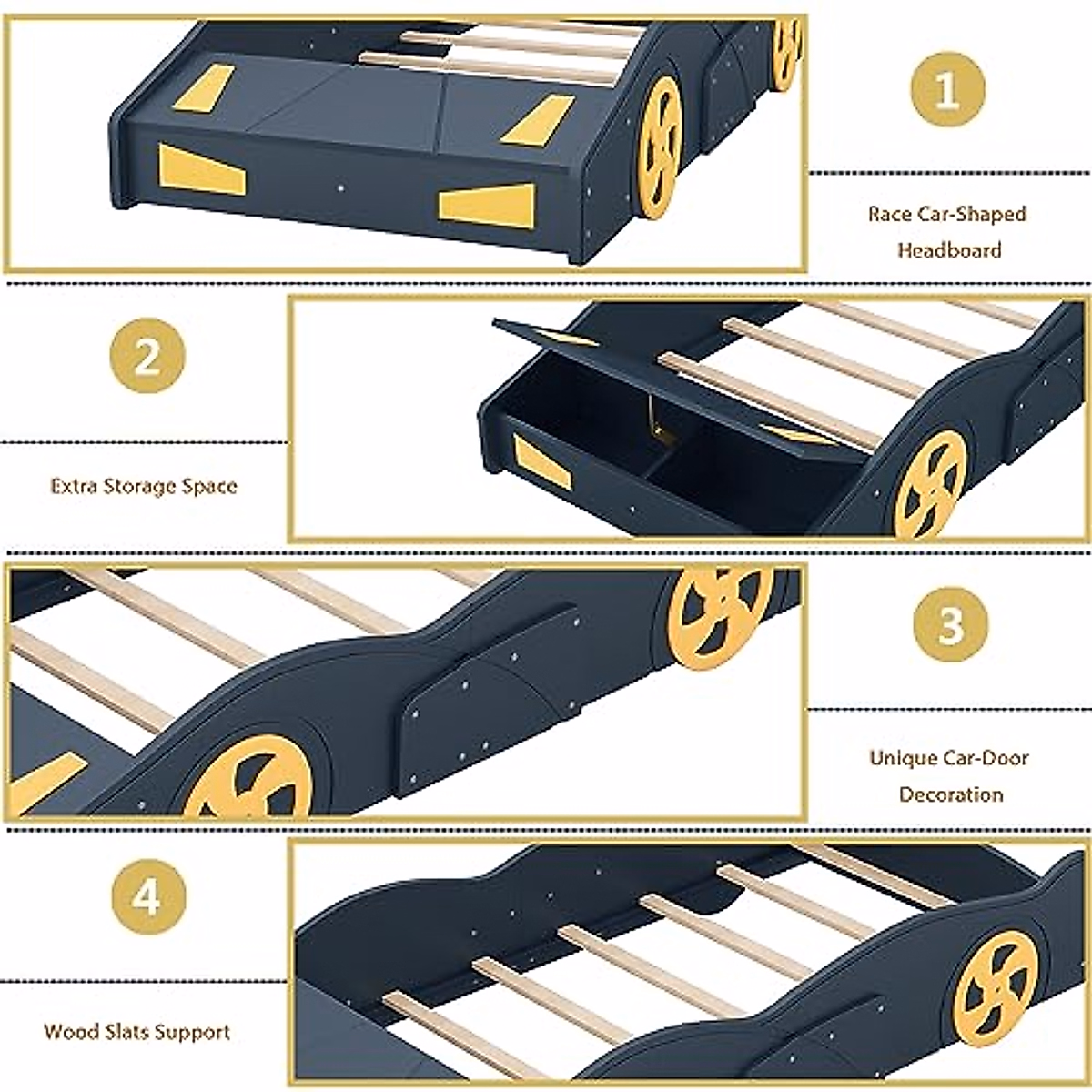 1

Race Car-Shaped Headboard

2

Extra Storage Space

3

Unique Car-Door Decoration

4

Wood Slats Support