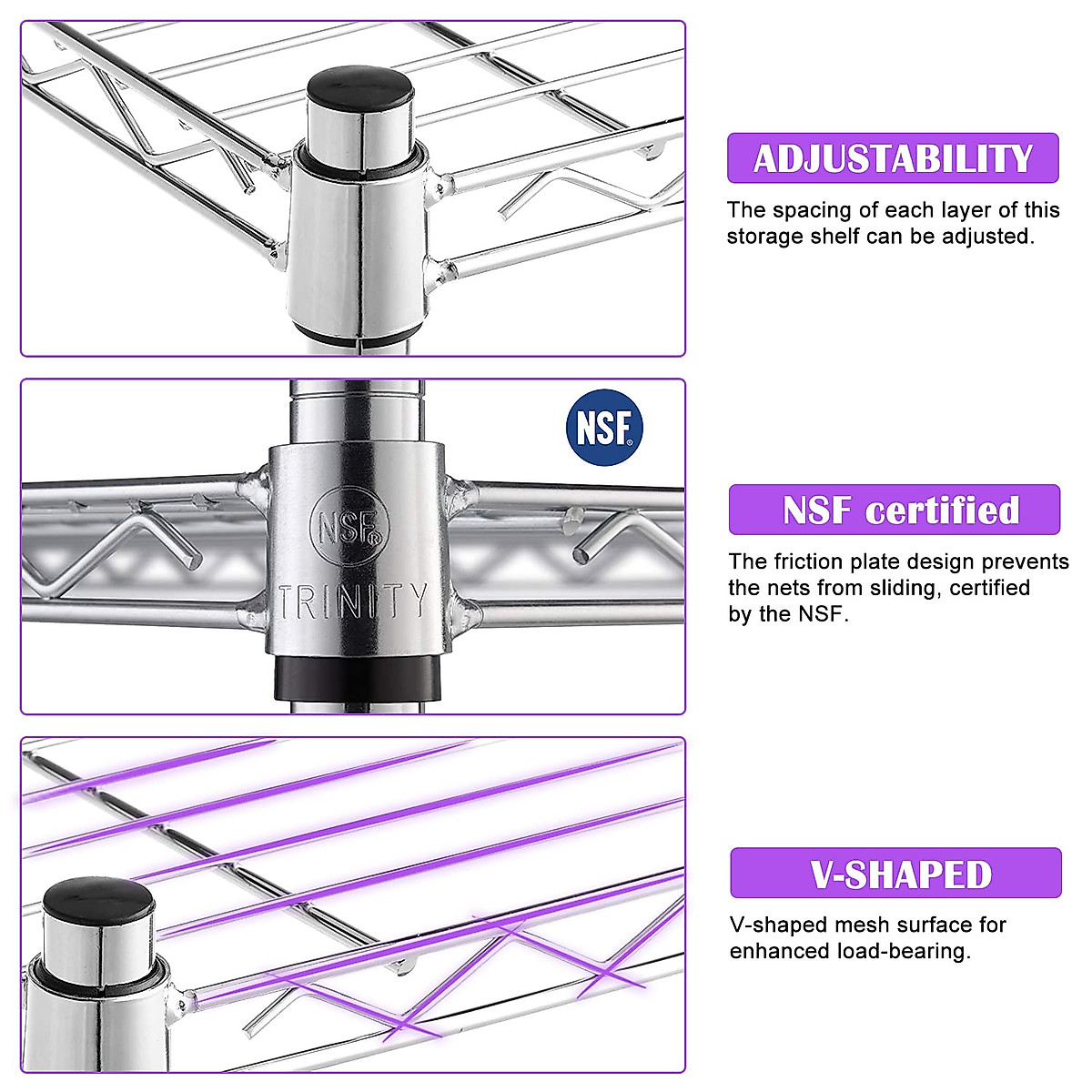 ADJUSTABILITY

The spacing of each layer of this storage shelf can be adjusted.

NSF

NSF

TRINITY

NSF certified

The friction plate design prevents the nets from sliding, certified by the NSF.

V-SHAPED

V-shaped mesh surface for enhanced load-bearing.